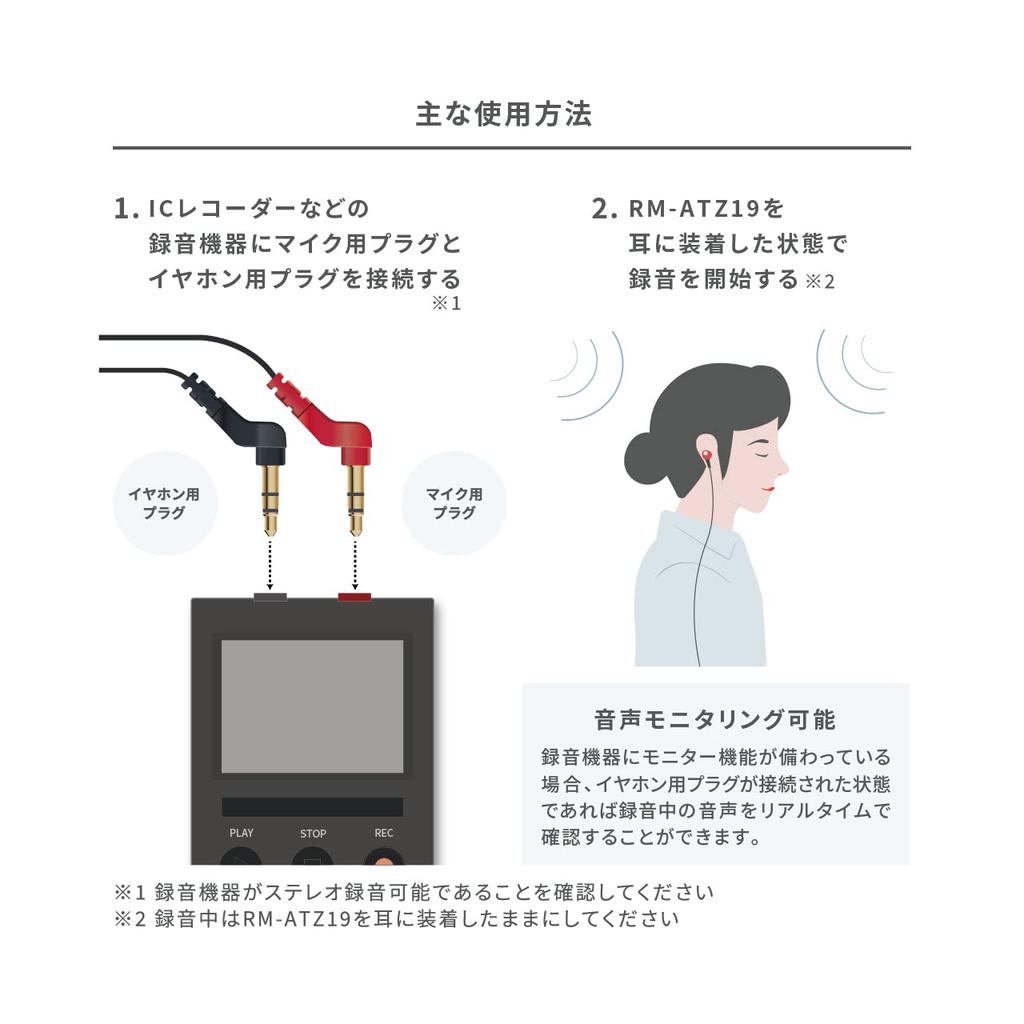 主な使用方法

1. ICレコーダーなどの録音機器にマイク用プラグとイヤホン用プラグを接続する ※1

イヤホン用プラグ

マイク用プラグ

PLAY

STOP

REC

2. RM-ATZ19を耳に装着した状態で録音を開始する ※2

音声モニタリング可能

録音機器にモニター機能が備わっている場合、イヤホン用プラグが接続された状態であれば録音中の音声をリアルタイムで確認することができます。

※1 録音機器がステレオ録音可能であることを確認してください
※2 録音中はRM-ATZ19を耳に装着したままにしてください