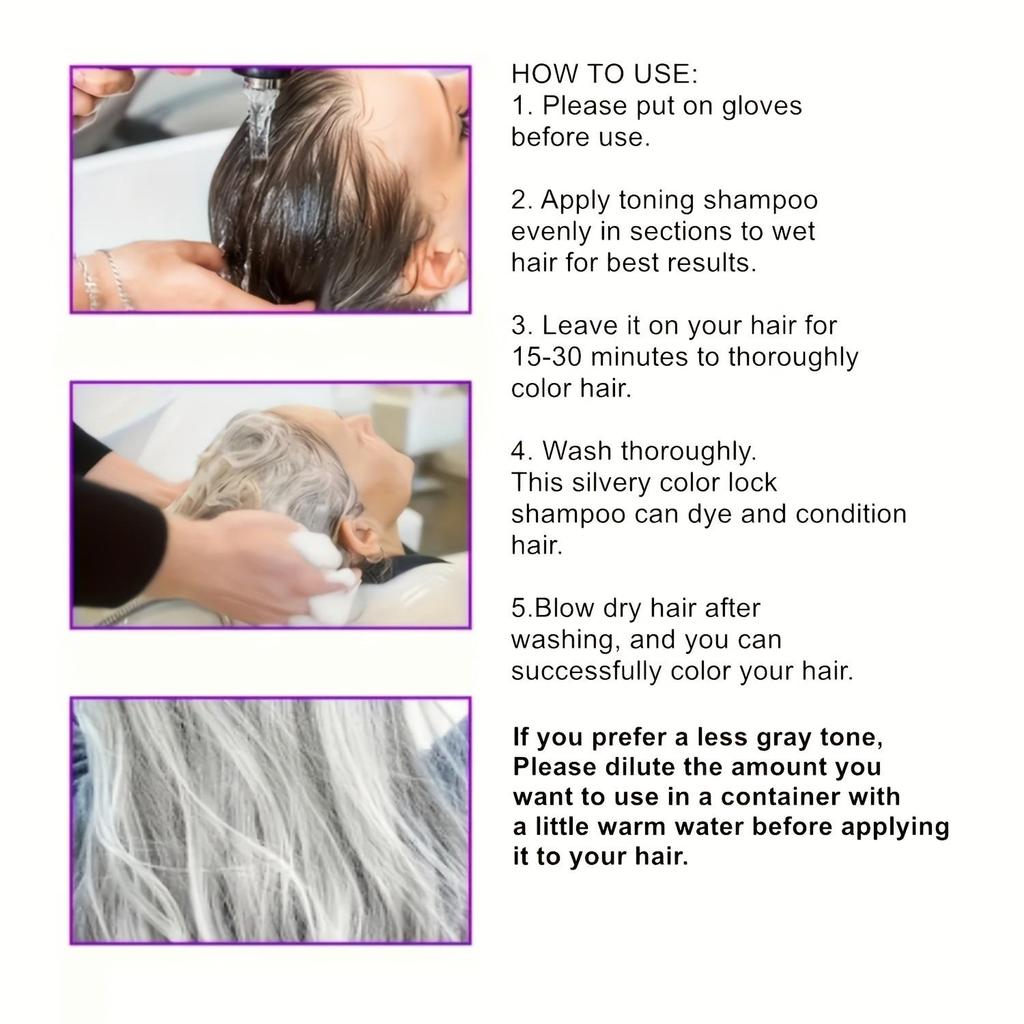 HOW TO USE:
1. Please put on gloves before use.

2. Apply toning shampoo evenly in sections to wet hair for best results.

3. Leave it on your hair for 15-30 minutes to thoroughly color hair.

4. Wash thoroughly.
This silvery color lock shampoo can dye and condition hair.

5.Blow dry hair after washing, and you can successfully color your hair.

If you prefer a less gray tone, Please dilute the amount you want to use in a container with a little warm water before applying it to your hair.