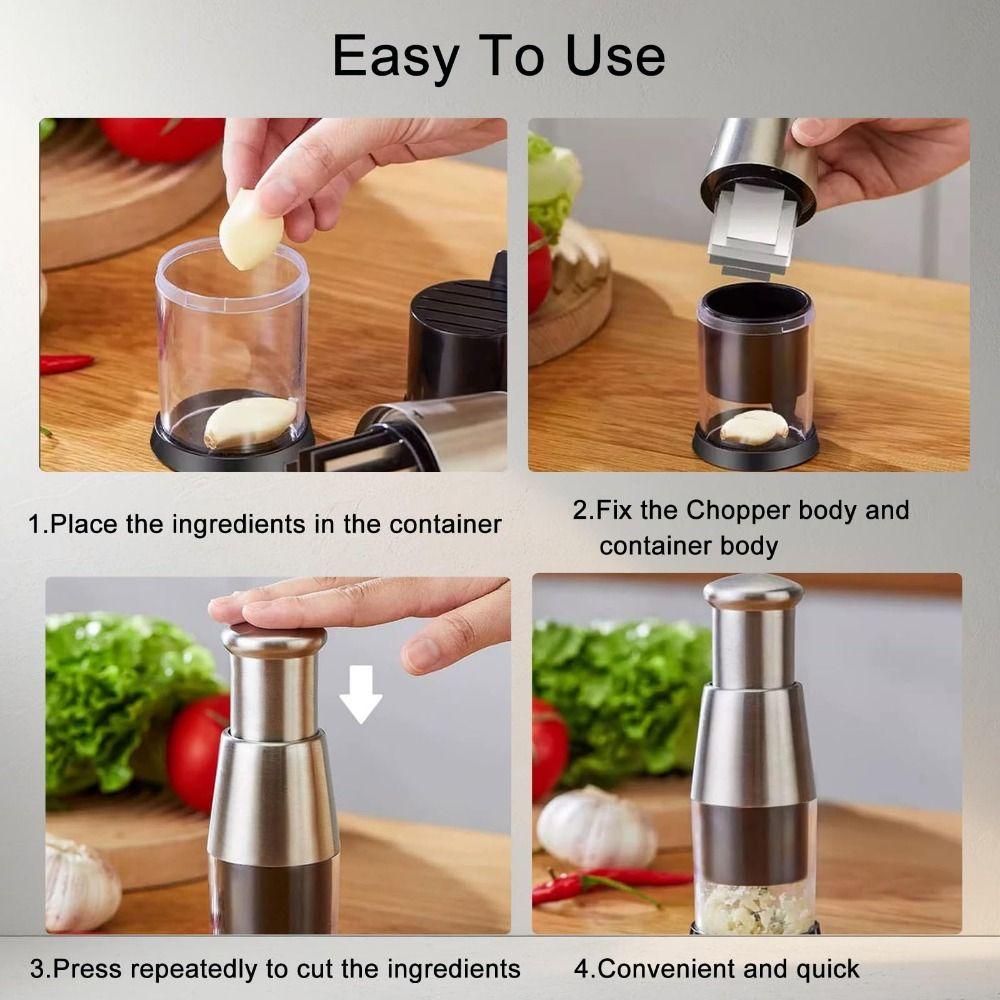 Easy To Use

1.Place the ingredients in the container

2.Fix the Chopper body and container body

3.Press repeatedly to cut the ingredients

4.Convenient and quick