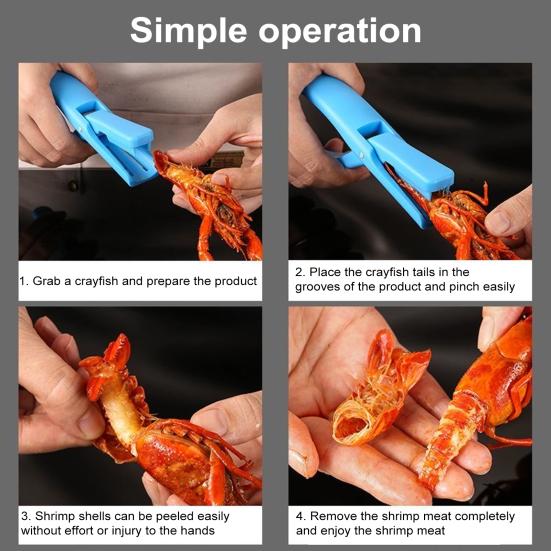 Simple operation

1. Grab a crayfish and prepare the product

2. Place the crayfish tails in the grooves of the product and pinch easily

3. Shrimp shells can be peeled easily without effort or injury to the hands

4. Remove the shrimp meat completely and enjoy the shrimp meat