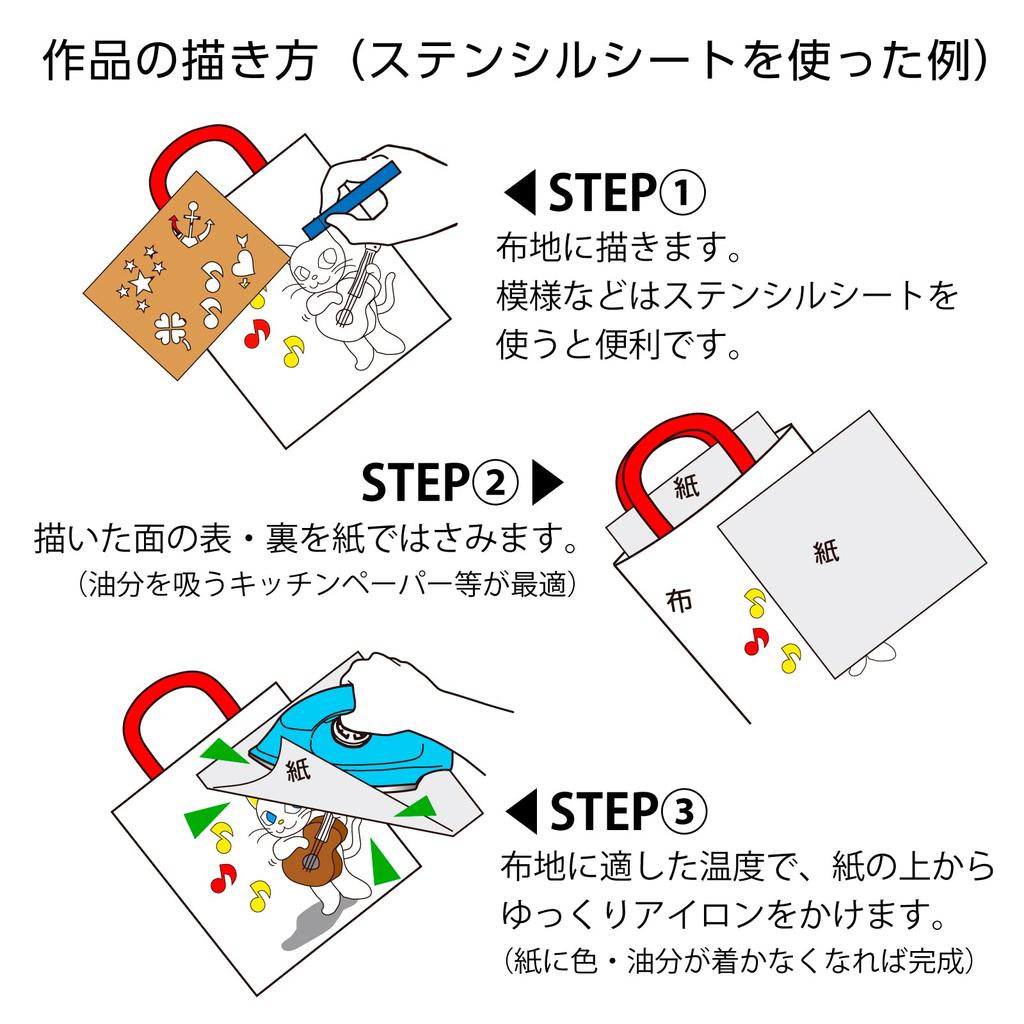 作品の描き方（ステンシルシートを使った例）

◀STEP①
布地に描きます。
模様などはステンシルシートを使うと便利です。

STEP②▶
描いた面の表・裏を紙ではさみます。
（油分を吸うキッチンペーパー等が最適）

紙
紙
布

紙

◀STEP③
布地に適した温度で、紙の上からゆっくりアイロンをかけます。
（紙に色・油分が着かなくなれば完成）