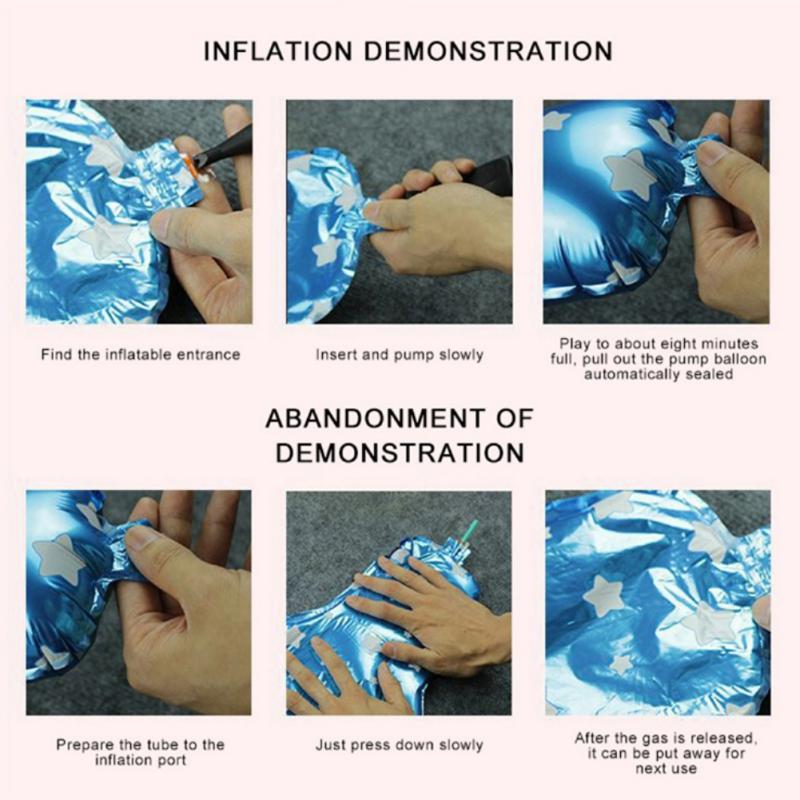 INFLATION DEMONSTRATION

Find the inflatable entrance

Insert and pump slowly

Play to about eight minutes full, pull out the pump balloon automatically sealed

ABANDONMENT OF DEMONSTRATION

Prepare the tube to the inflation port

Just press down slowly

After the gas is released, it can be put away for next use