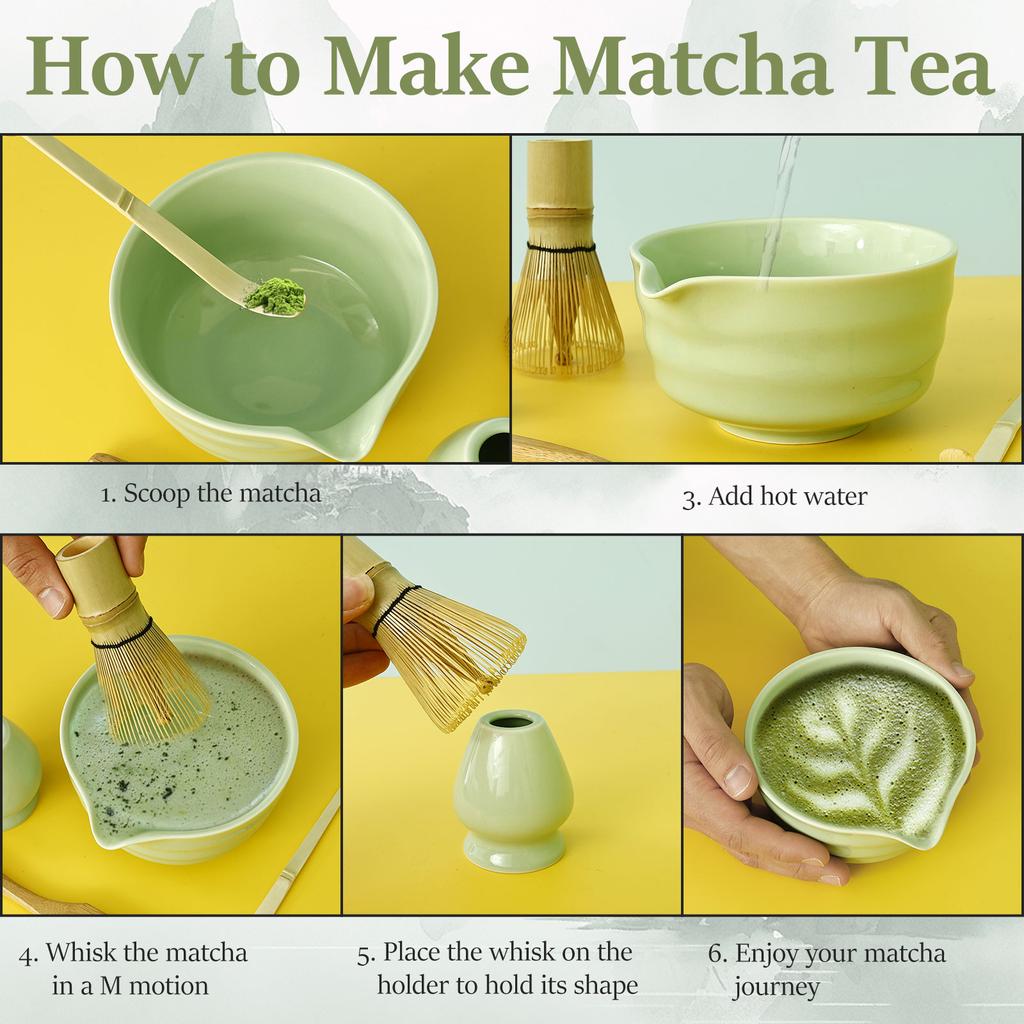 How to Make Matcha Tea

1. Scoop the matcha

3. Add hot water

4. Whisk the matcha in a M motion

5. Place the whisk on the holder to hold its shape

6. Enjoy your matcha journey