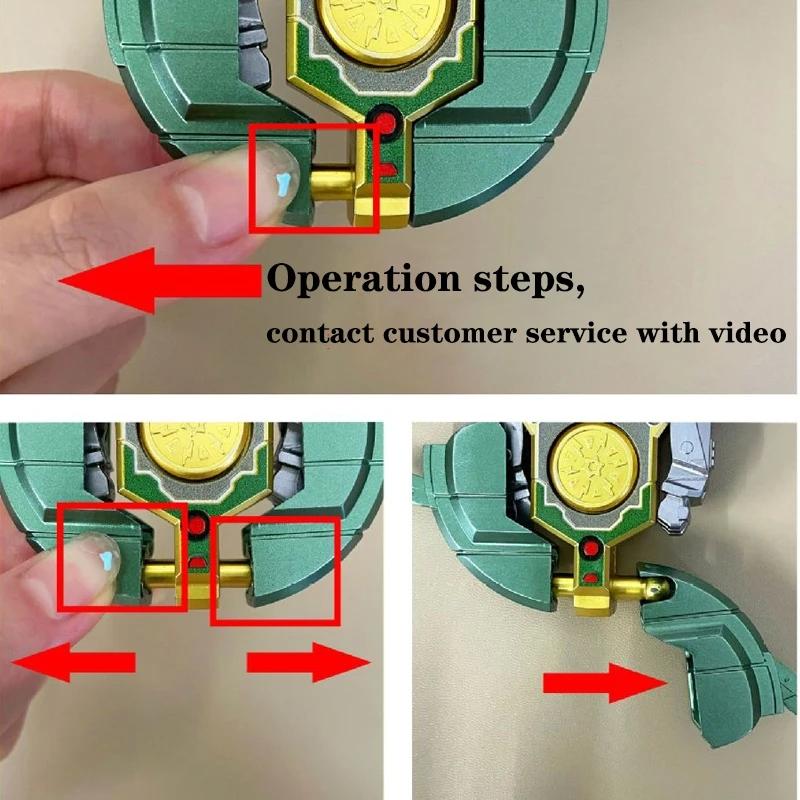 Operation steps,
contact customer service with video