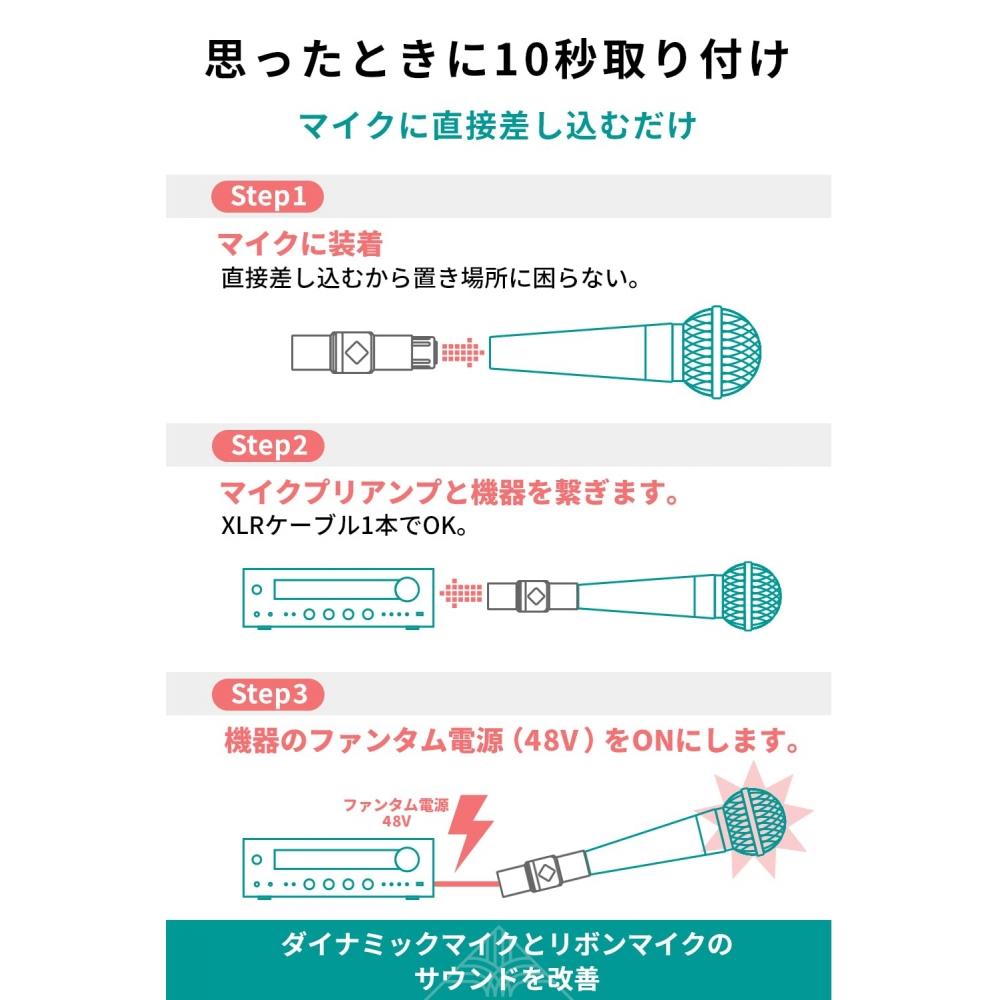 思ったときに10秒取り付け

マイクに直接差し込むだけ

Step1

マイクに装着

直接差し込むから置き場所に困らない。

Step2

マイクプリアンプと機器を繋ぎます。

XLRケーブル1本でOK。

Step3

機器のファンタム電源（48V）をONにします。

ファンタム電源
48V

ダイナミックマイクとリボンマイクの
サウンドを改善