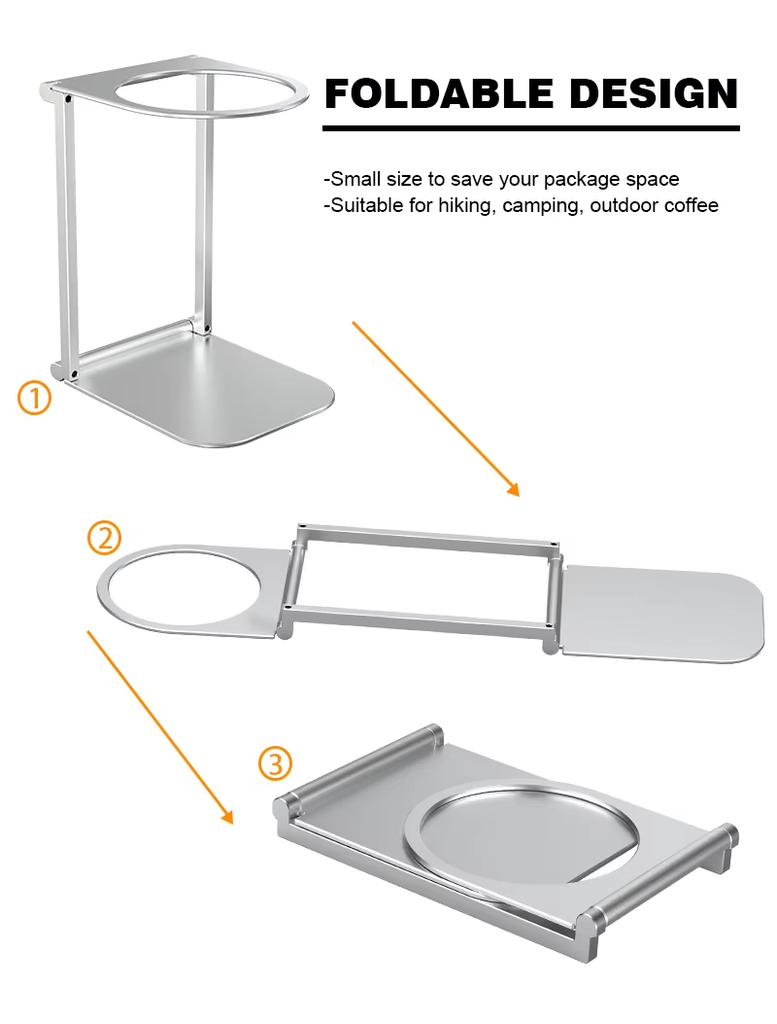 FOLDABLE DESIGN

-Small size to save your package space
-Suitable for hiking, camping, outdoor coffee

①

②

③