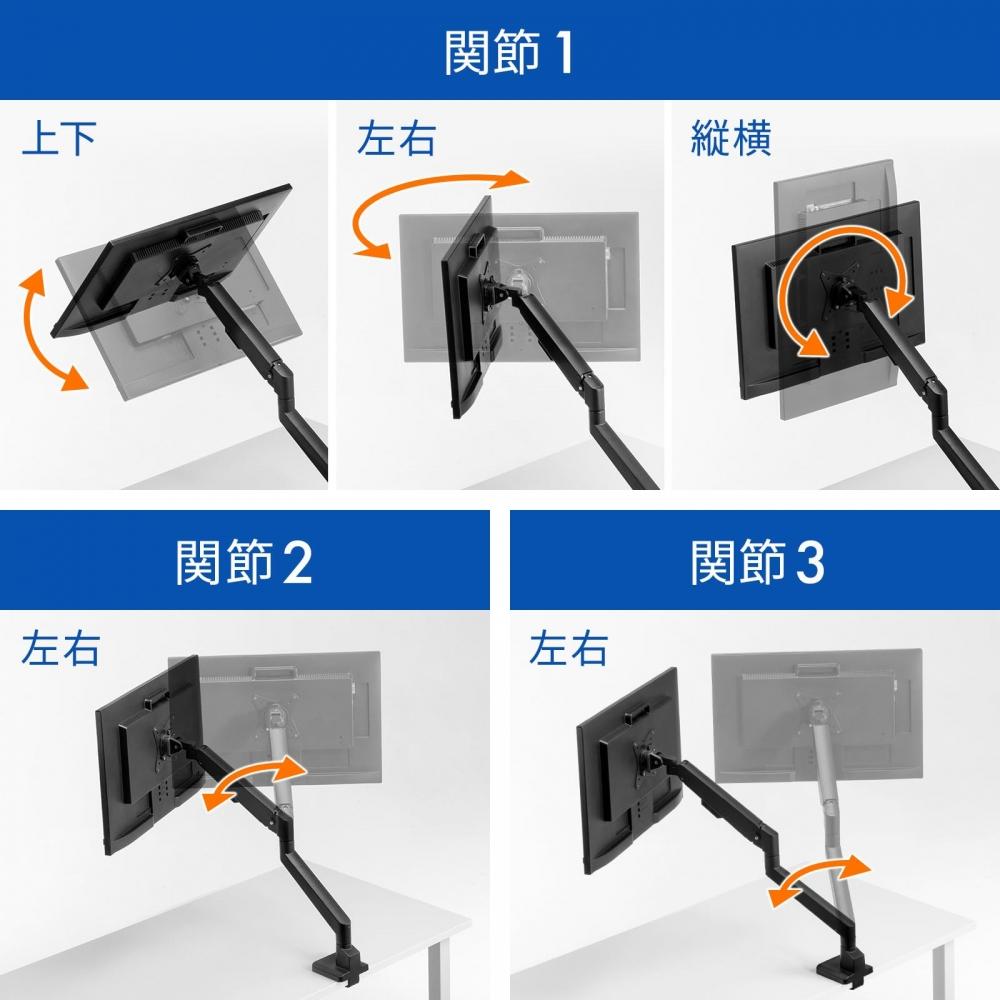 関節 1

上下

左右

縦横

関節 2

左右

関節 3

左右