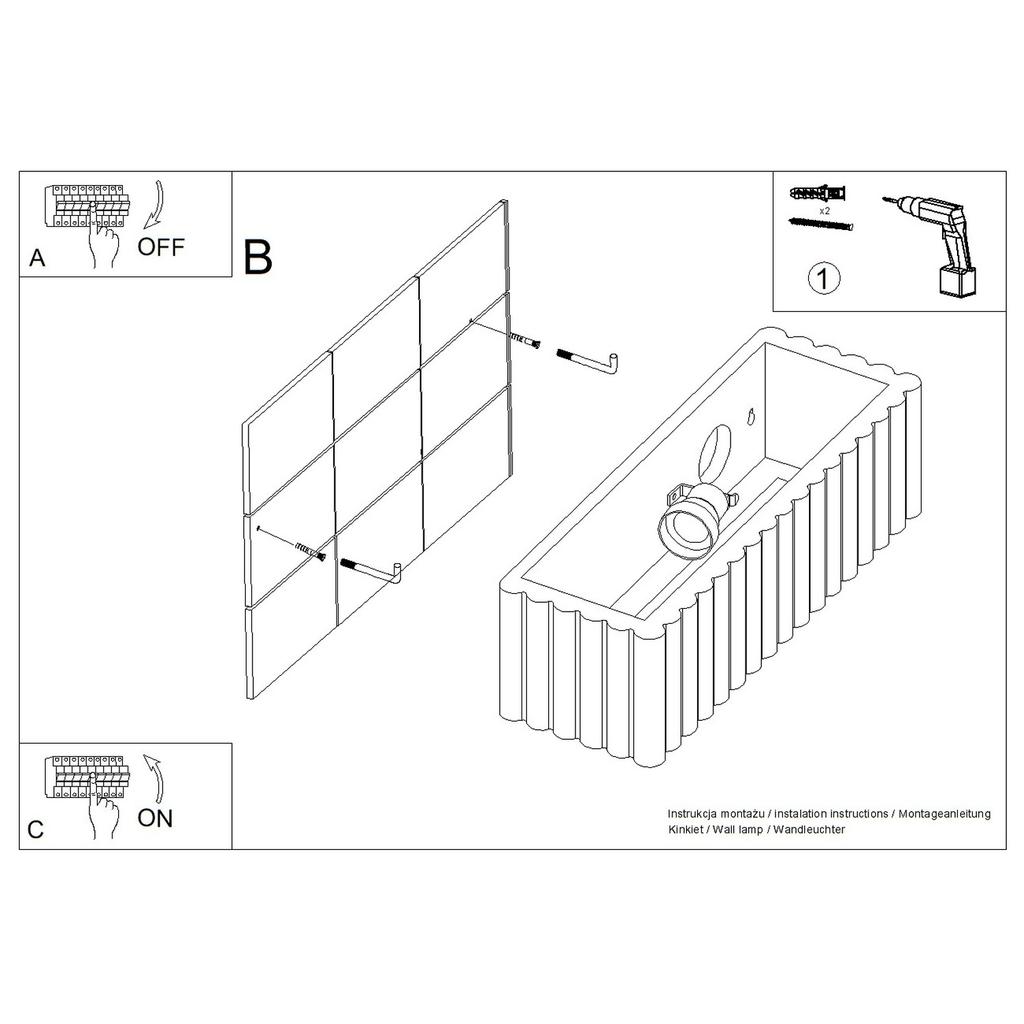 A
OFF

B

x2
1

C
ON

Instrukcja montażu / instalation instructions / Montageanleitung
Kinkiet / Wall lamp / Wandleuchter