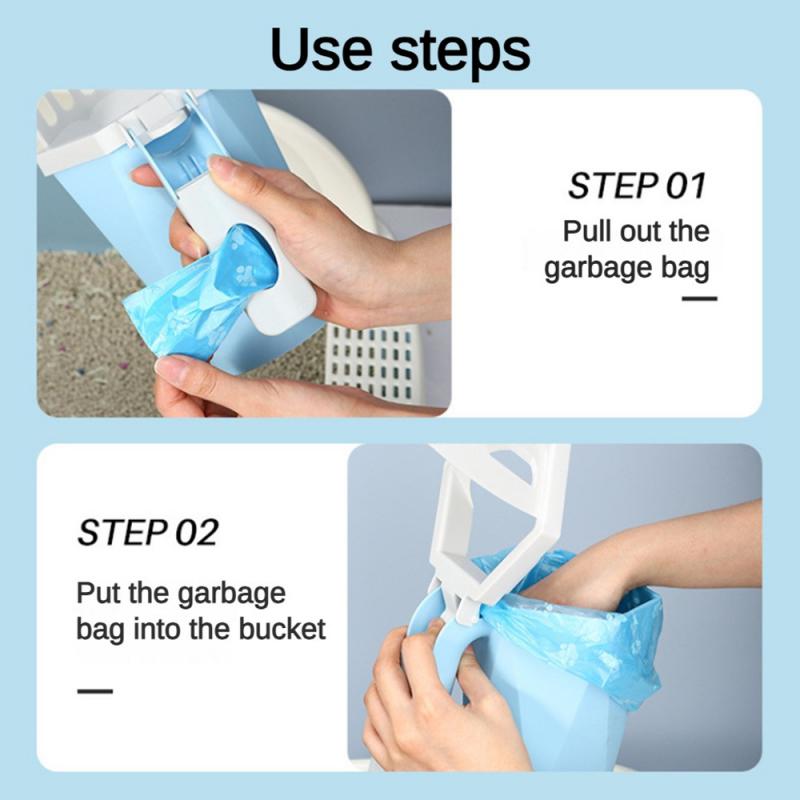 Use steps

STEP 01
Pull out the garbage bag

STEP 02
Put the garbage bag into the bucket