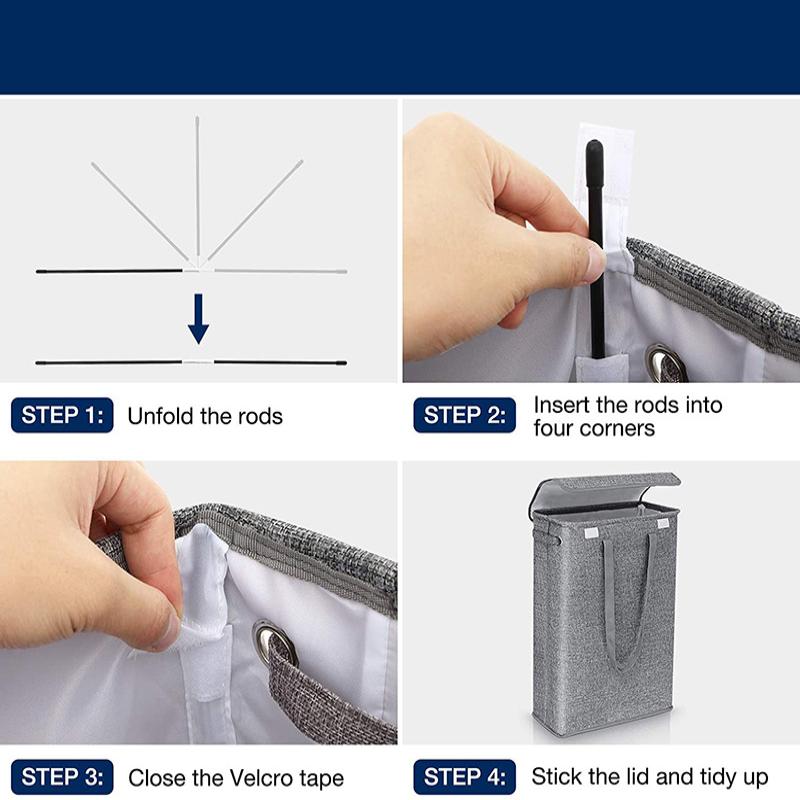 STEP 1: Unfold the rods

STEP 2: Insert the rods into four corners

STEP 3: Close the Velcro tape

STEP 4: Stick the lid and tidy up