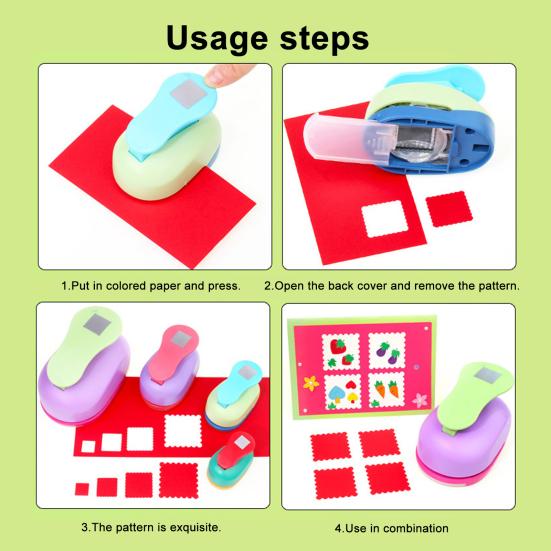 Usage steps

1.Put in colored paper and press.

2.Open the back cover and remove the pattern.

3.The pattern is exquisite.

4.Use in combination