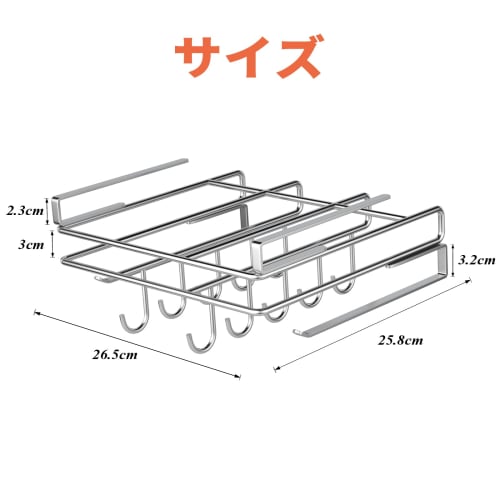 サイズ

2.3cm

3cm

3.2cm

26.5cm

25.8cm