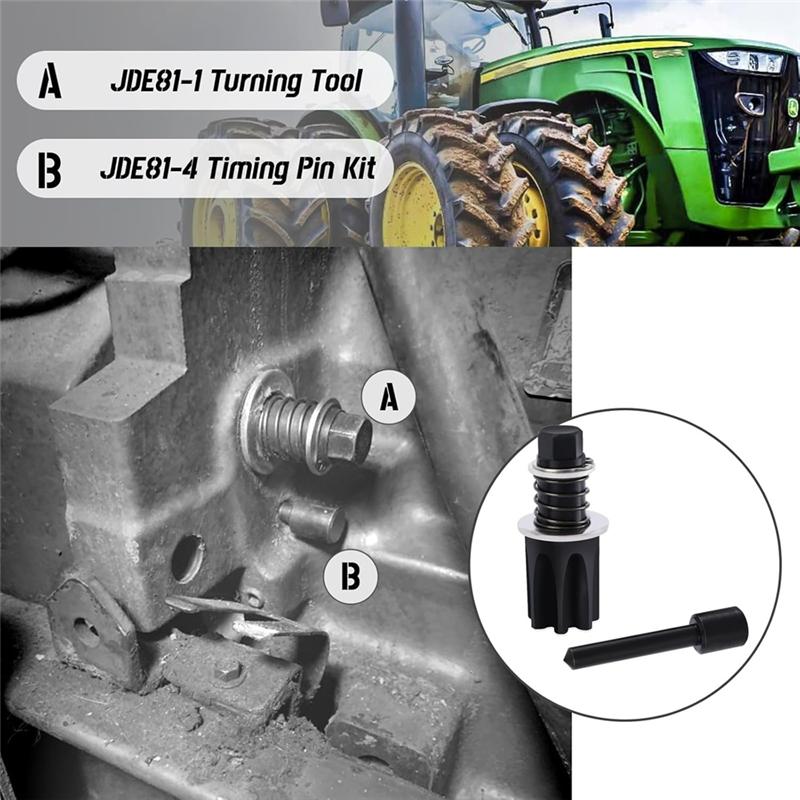 A JDE81-1 Turning Tool

B JDE81-4 Timing Pin Kit

A

B