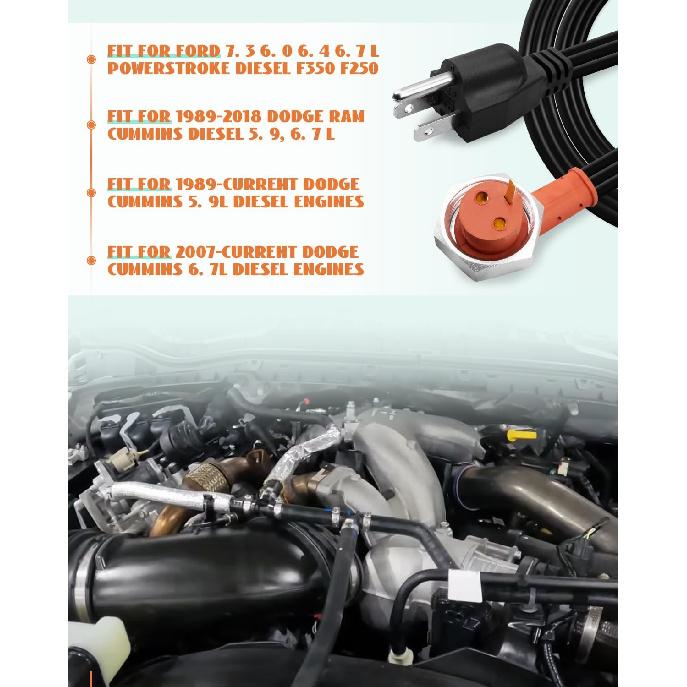 FIT FOR FORD 7. 3 6. 0 6. 4 6. 7 L POWERSTROKE DIESEL F350 F250

FIT FOR 1989-2018 DODGE RAM CUMMINS DIESEL 5. 9, 6. 7 L

FIT FOR 1989-CURRENT DODGE CUMMINS 5. 9L DIESEL ENGINES

FIT FOR 2007-CURRENT DODGE CUMMINS 6. 7L DIESEL ENGINES