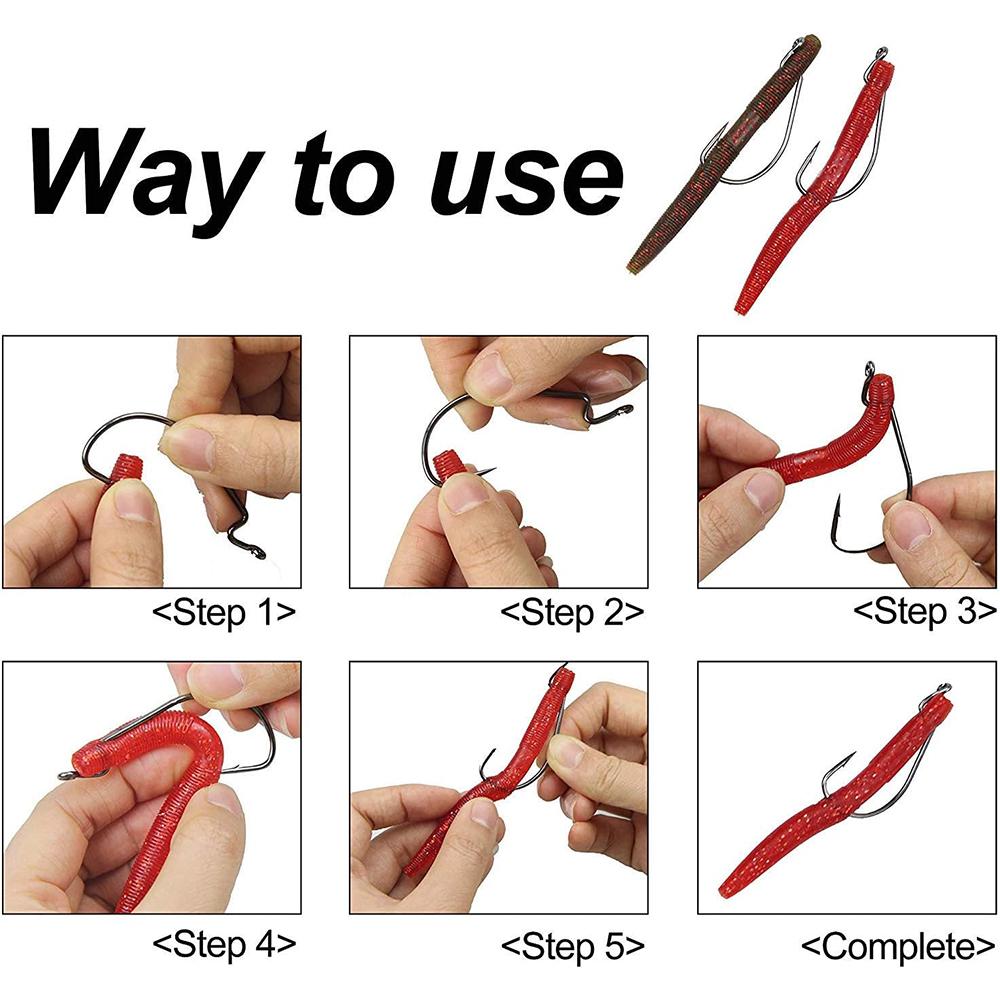 Way to use

<Step 1>

<Step 2>

<Step 3>

<Step 4>

<Step 5>

<Complete>