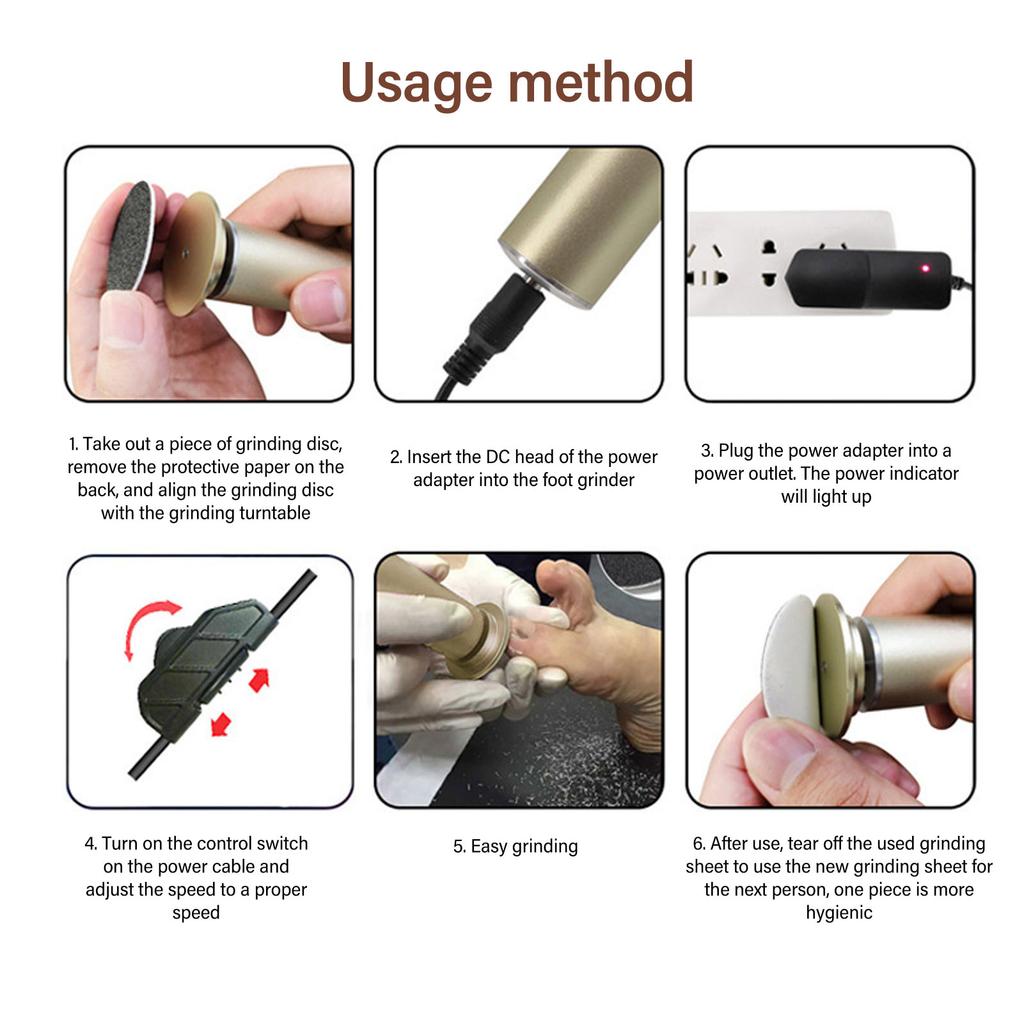 Usage method

1. Take out a piece of grinding disc, remove the protective paper on the back, and align the grinding disc with the grinding turntable

2. Insert the DC head of the power adapter into the foot grinder

3. Plug the power adapter into a power outlet. The power indicator will light up

4. Turn on the control switch on the power cable and adjust the speed to a proper speed

5. Easy grinding

6. After use, tear off the used grinding sheet to use the new grinding sheet for the next person, one piece is more hygienic