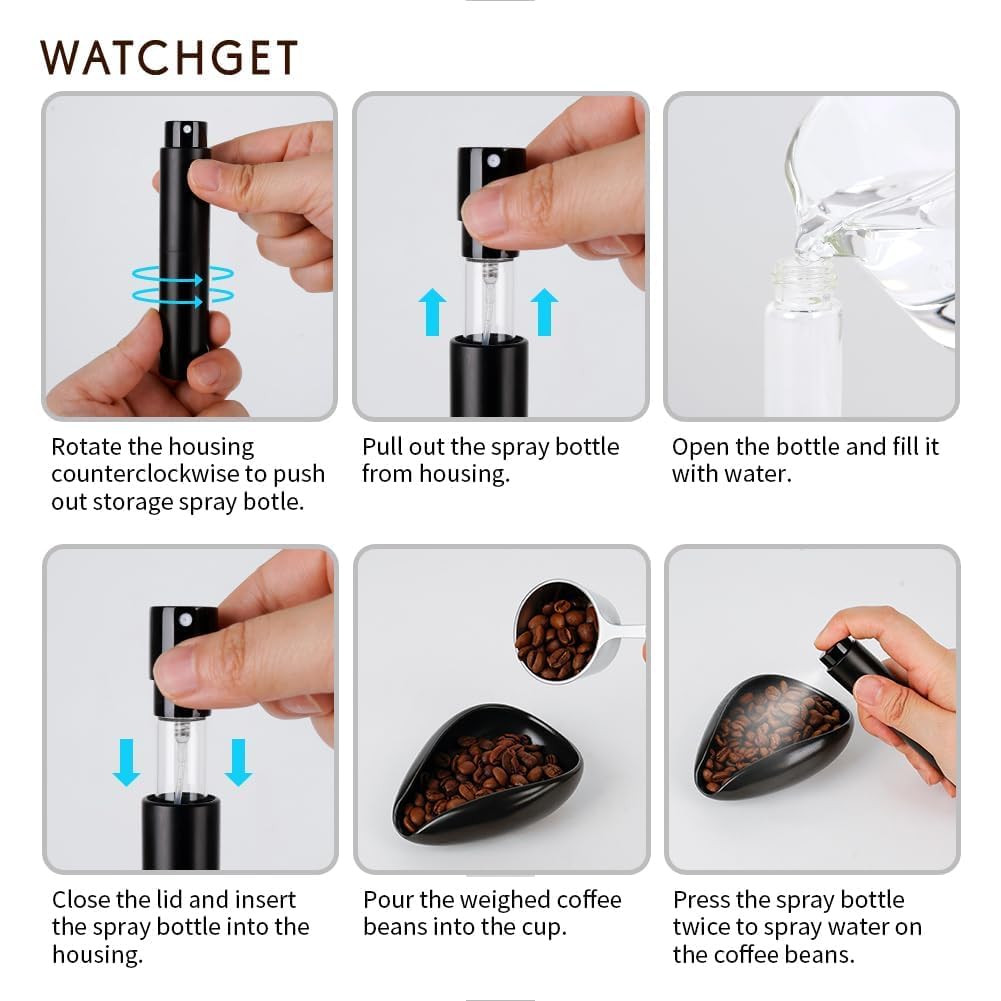 WATCHGET

Rotate the housing counterclockwise to push out storage spray botle.

Pull out the spray bottle from housing.

Open the bottle and fill it with water.

Close the lid and insert the spray bottle into the housing.

Pour the weighed coffee beans into the cup.

Press the spray bottle twice to spray water on the coffee beans.