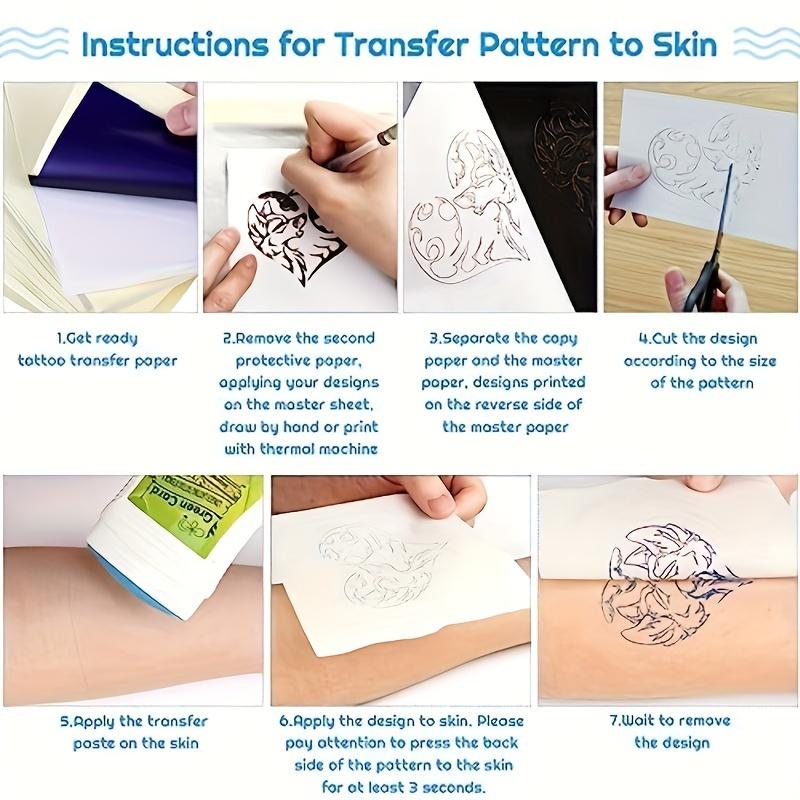 Instructions for Transfer Pattern to Skin

1.Get ready tattoo transfer paper

2.Remove the second protective paper, applying your designs on the master sheet, draw by hand or print with thermal machine

3.Separate the copy paper and the master paper, designs printed on the reverse side of the master paper

4.Cut the design according to the size of the pattern

Green Card

5.Apply the transfer paste on the skin

6.Apply the design to skin. Please pay attention to press the back side of the pattern to the skin for at least 3 seconds.

7.Wait to remove the design