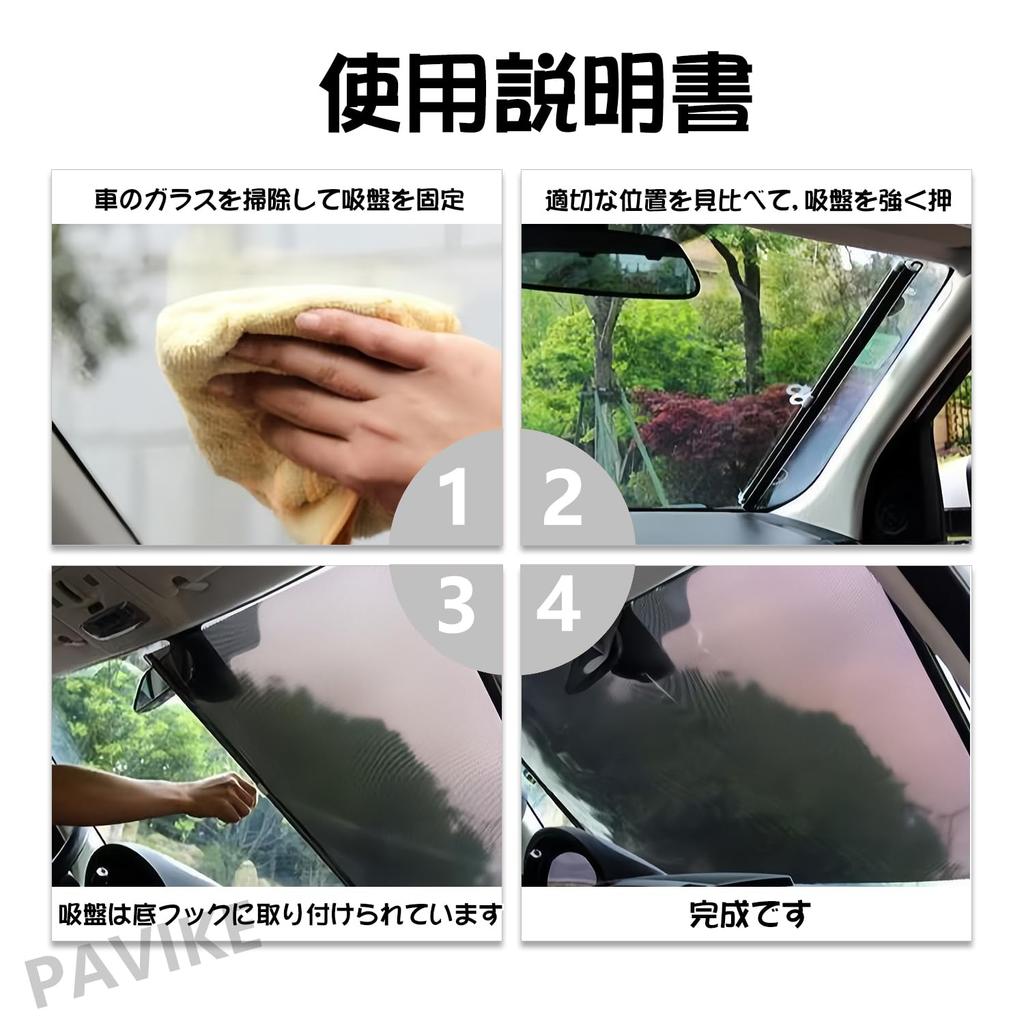 使用説明書

車のガラスを掃除して吸盤を固定

適切な位置を見比べて，吸盤を強く押

1

2

3

4

吸盤は底フックに取り付けられています

完成です

PAVIKE