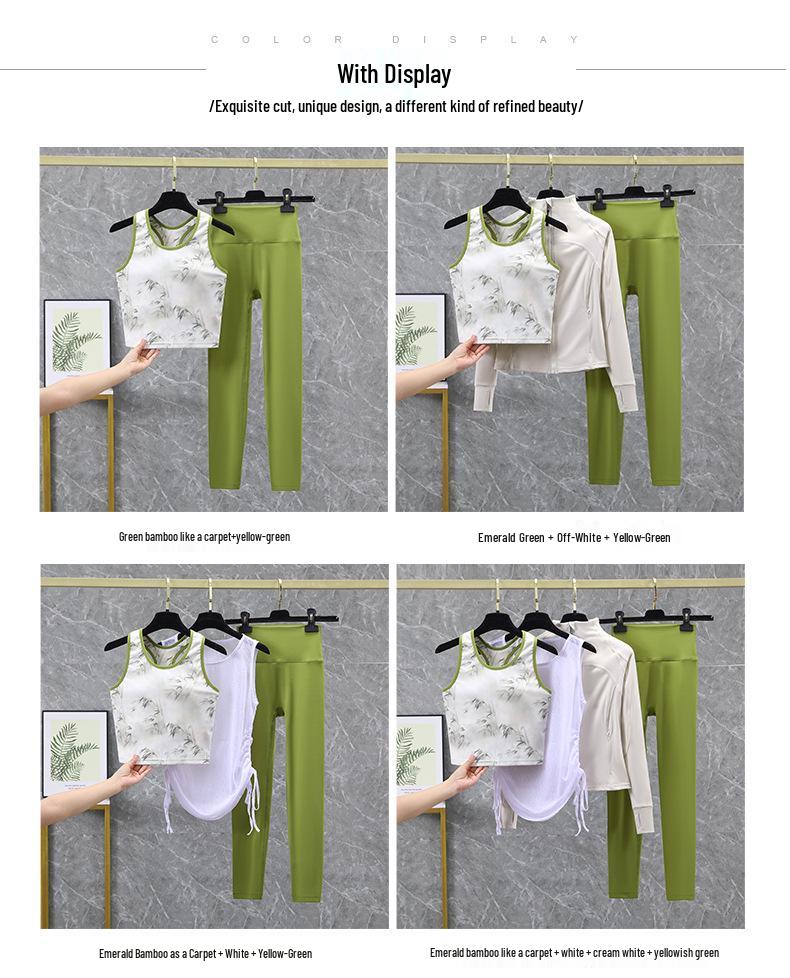 COLOR DISPLAY

With Display

/Exquisite cut, unique design, a different kind of refined beauty/

Green bamboo like a carpet+yellow-green

Emerald Green + Off-White + Yellow-Green

Emerald Bamboo as a Carpet + White + Yellow-Green

Emerald bamboo like a carpet + white + cream white + yellowish green