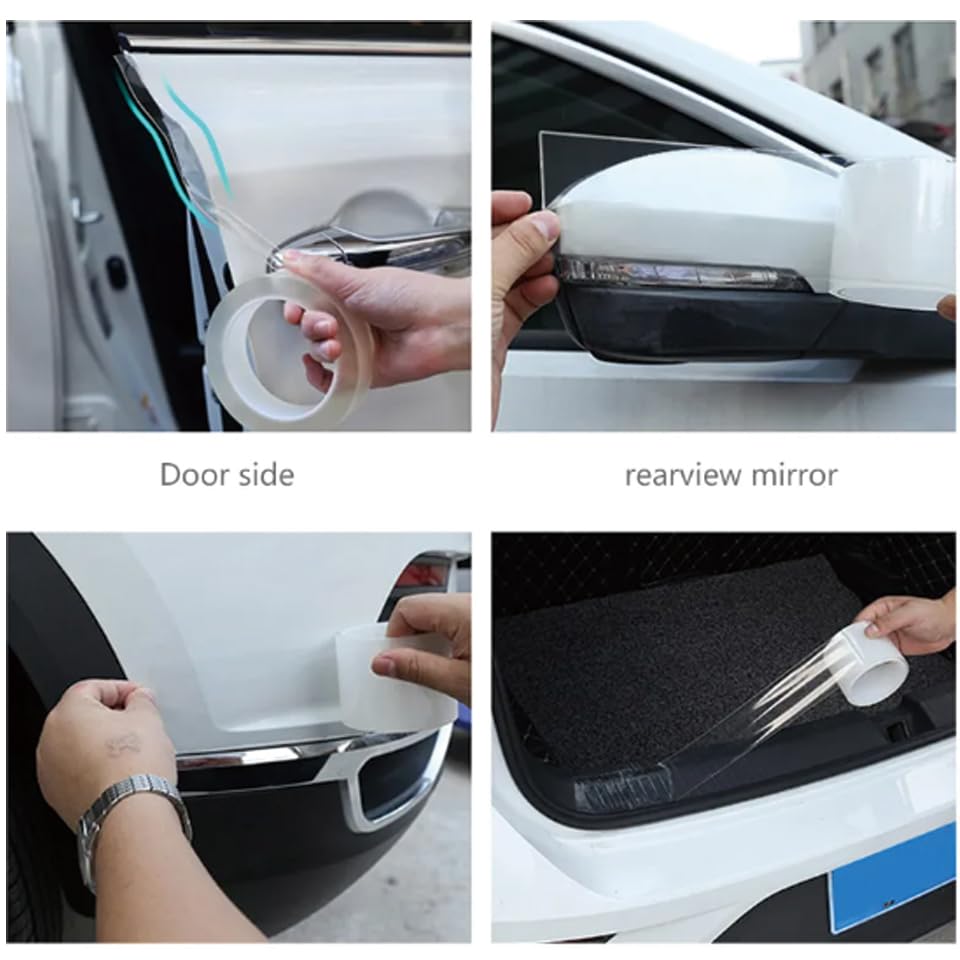 Door side

rearview mirror