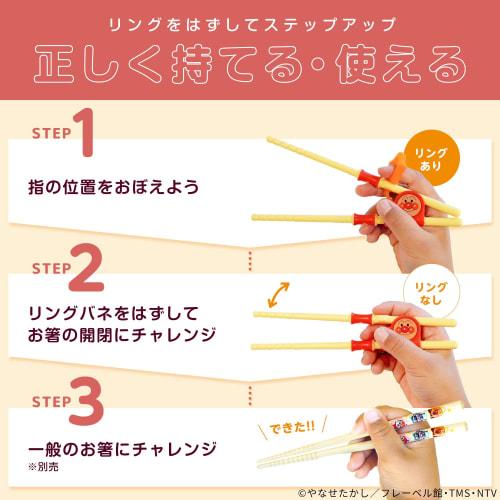 リングをはずしてステップアップ

正しく持てる・使える

STEP 1

指の位置をおぼえよう

リングあり

STEP 2

リングバネをはずして
お箸の開閉にチャレンジ

リングなし

STEP 3

一般のお箸にチャレンジ
※別売

できた!!

©やなせたかし／フレーベル館・TMS・NTV