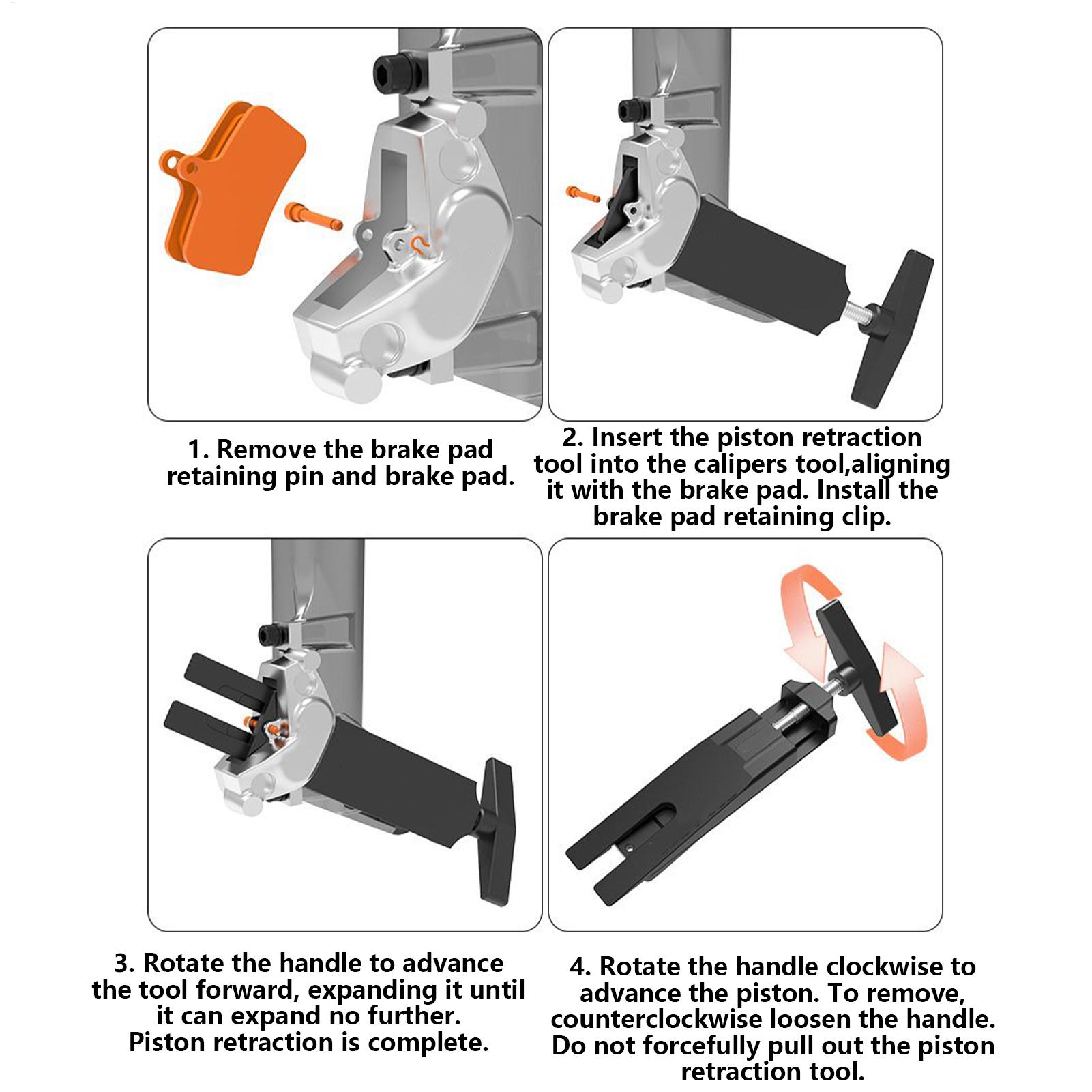 1. Remove the brake pad retaining pin and brake pad.

2. Insert the piston retraction tool into the calipers tool,aligning it with the brake pad. Install the brake pad retaining clip.

3. Rotate the handle to advance the tool forward, expanding it until it can expand no further. Piston retraction is complete.

4. Rotate the handle clockwise to advance the piston. To remove, counterclockwise loosen the handle. Do not forcefully pull out the piston retraction tool.