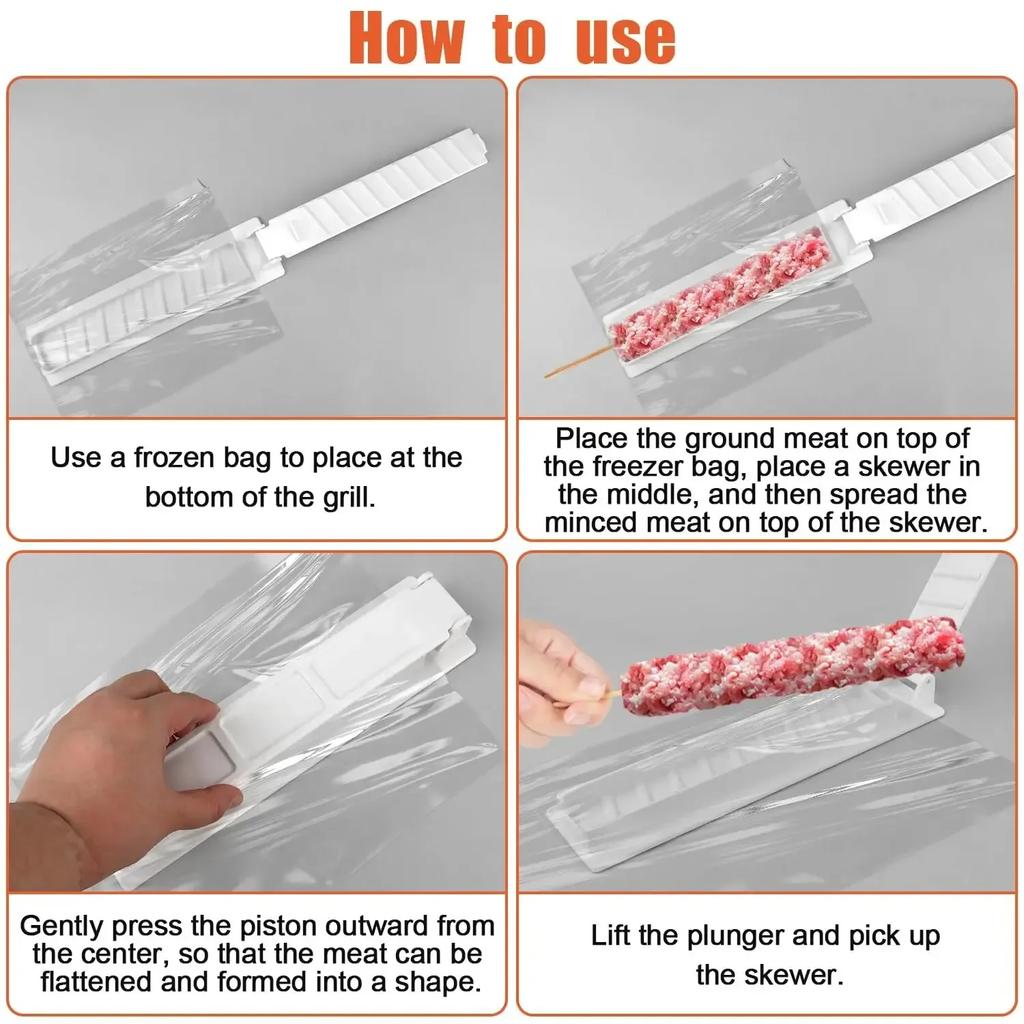 How to use

Use a frozen bag to place at the bottom of the grill.

Place the ground meat on top of the freezer bag, place a skewer in the middle, and then spread the minced meat on top of the skewer.

Gently press the piston outward from the center, so that the meat can be flattened and formed into a shape.

Lift the plunger and pick up the skewer.