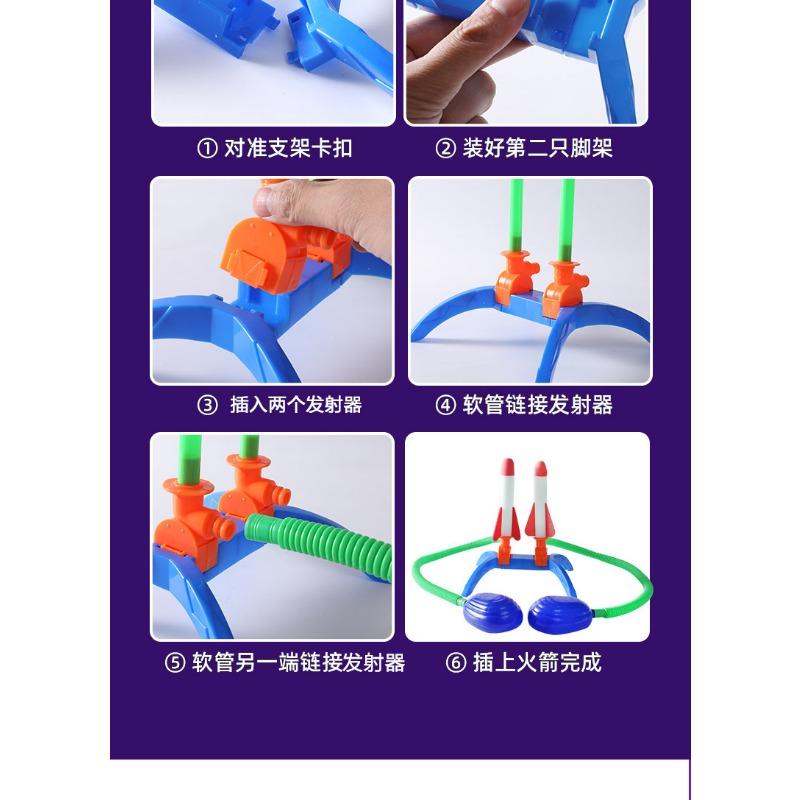 ① 对准支架卡扣

② 装好第二只脚架

③ 插入两个发射器

④ 软管链接发射器

⑤ 软管另一端链接发射器

⑥ 插上火箭完成