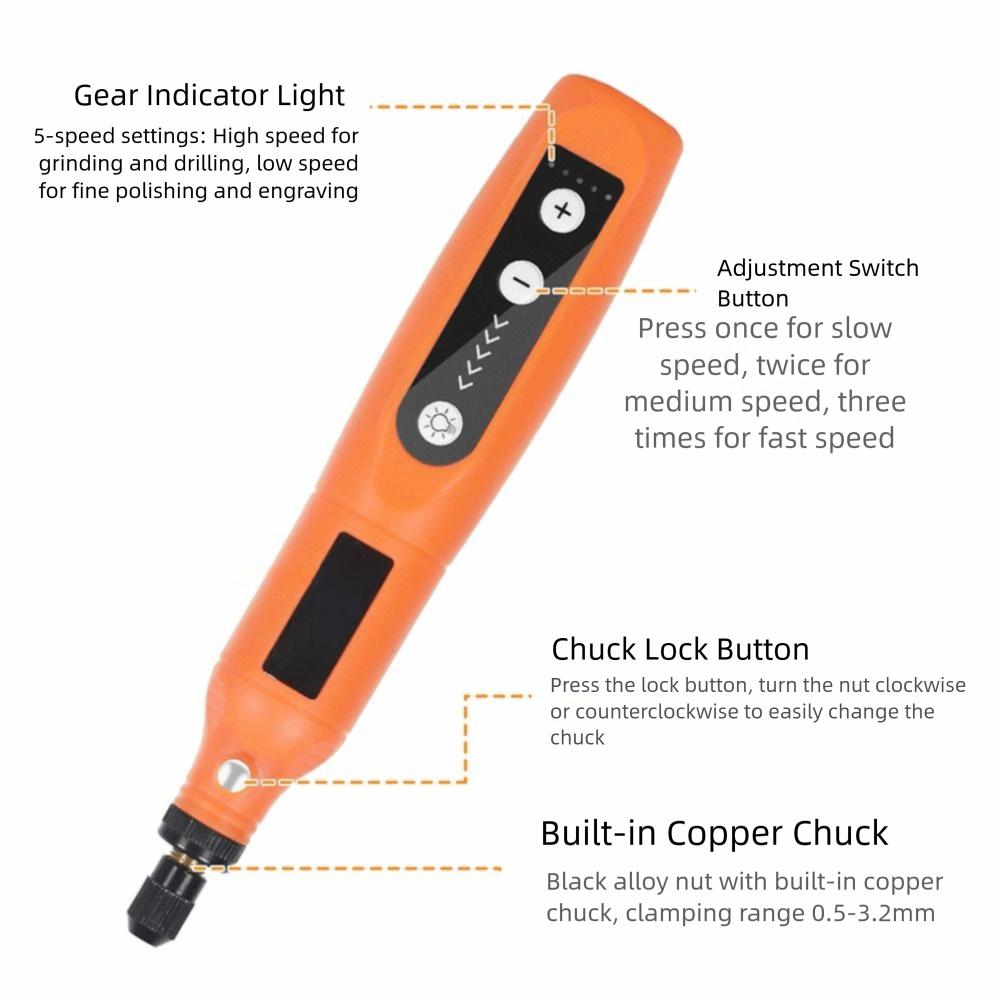 Gear Indicator Light
5-speed settings: High speed for grinding and drilling, low speed for fine polishing and engraving

Adjustment Switch Button
Press once for slow speed, twice for medium speed, three times for fast speed

Chuck Lock Button
Press the lock button, turn the nut clockwise or counterclockwise to easily change the chuck

Built-in Copper Chuck
Black alloy nut with built-in copper chuck, clamping range 0.5-3.2mm