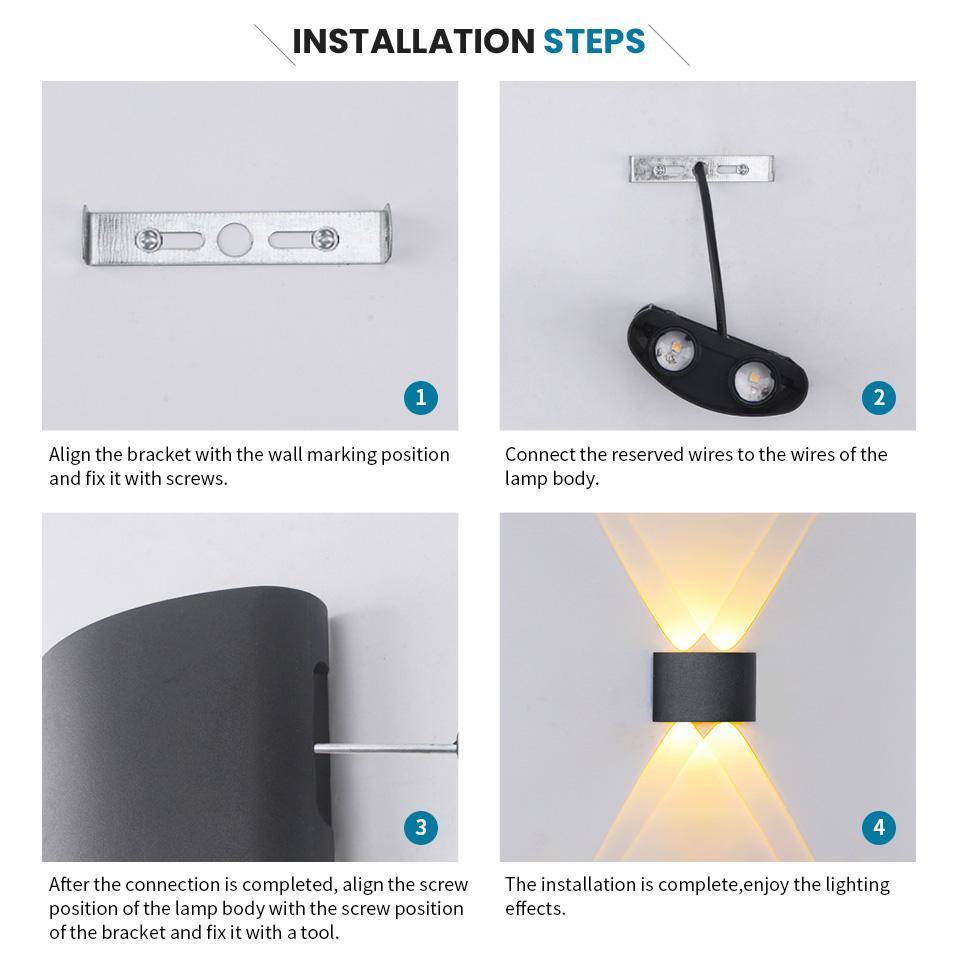 INSTALLATION STEPS

1

Align the bracket with the wall marking position and fix it with screws.

2

Connect the reserved wires to the wires of the lamp body.

3

After the connection is completed, align the screw position of the lamp body with the screw position of the bracket and fix it with a tool.

4

The installation is complete,enjoy the lighting effects.