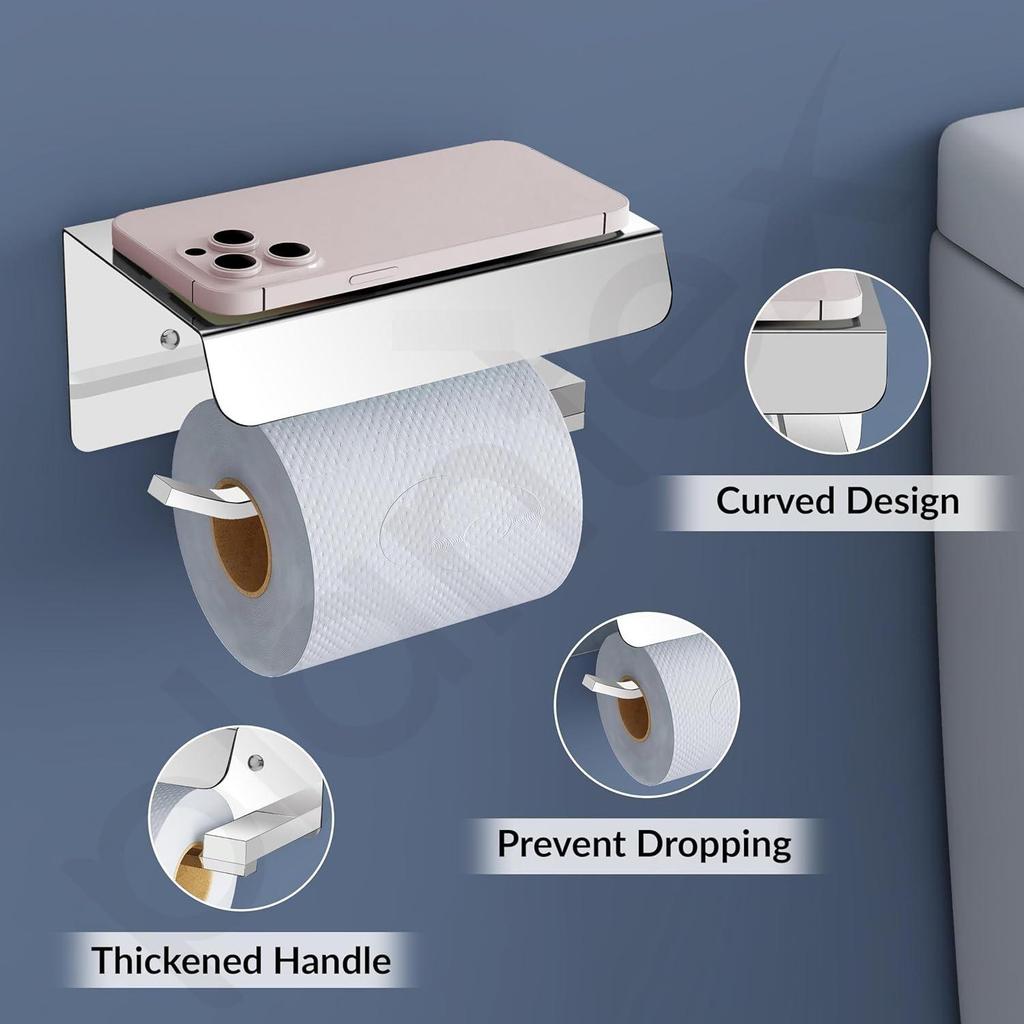 Curved Design

Prevent Dropping

Thickened Handle