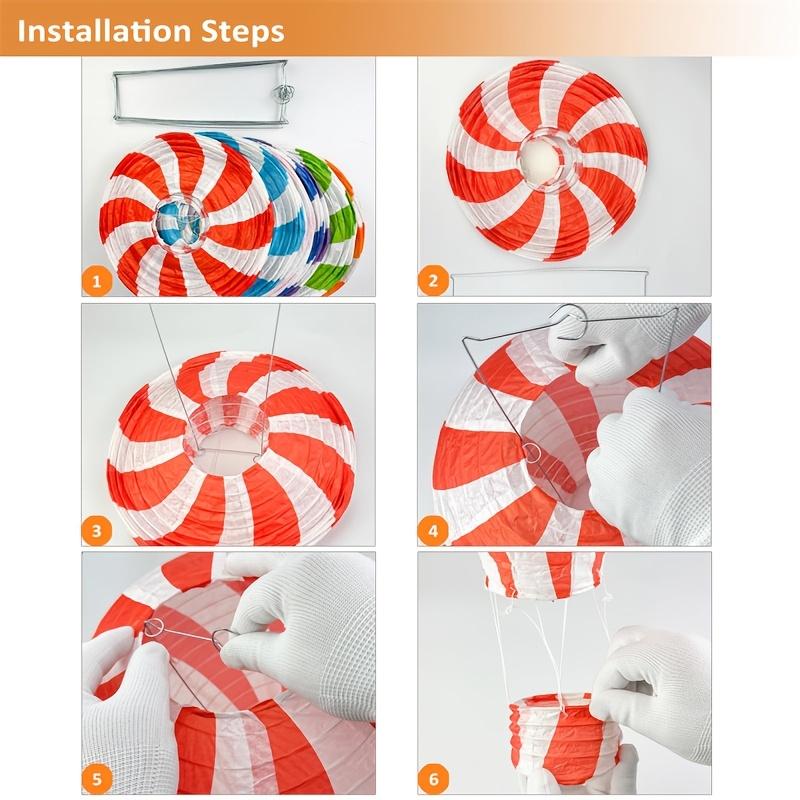 Installation Steps

1

2

3

4

5

6