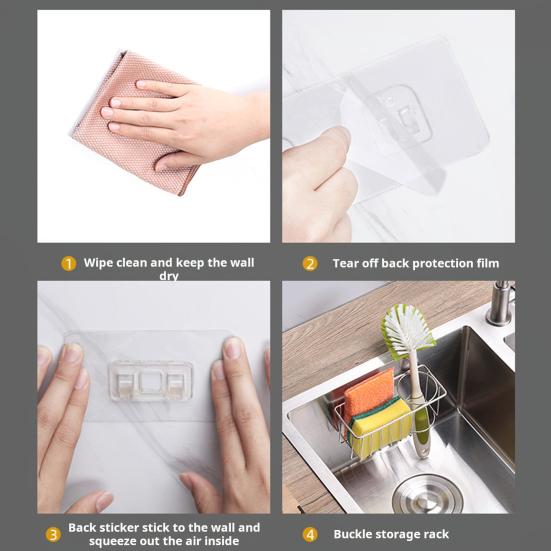 1 Wipe clean and keep the wall dry

2 Tear off back protection film

3 Back sticker stick to the wall and squeeze out the air inside

4 Buckle storage rack