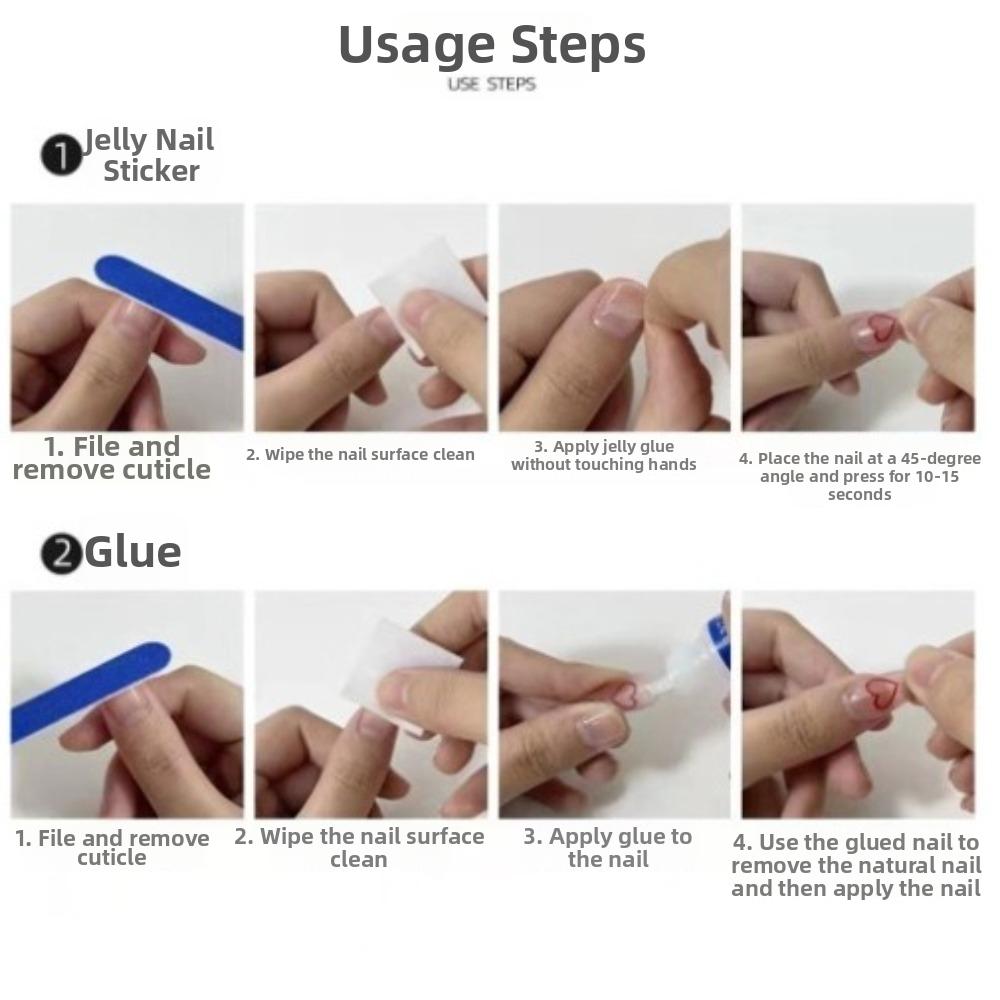 Usage Steps
USE STEPS

1 Jelly Nail Sticker

1. File and remove cuticle

2. Wipe the nail surface clean

3. Apply jelly glue without touching hands

4. Place the nail at a 45-degree angle and press for 10-15 seconds

2 Glue

1. File and remove cuticle

2. Wipe the nail surface clean

3. Apply glue to the nail

4. Use the glued nail to remove the natural nail and then apply the nail