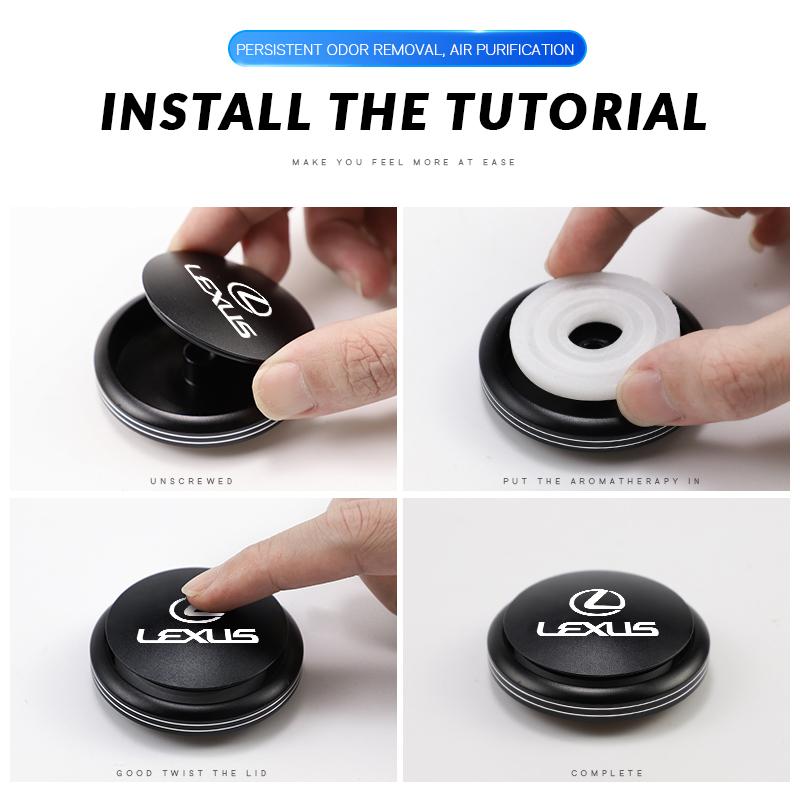 PERSISTENT ODOR REMOVAL, AIR PURIFICATION

INSTALL THE TUTORIAL

MAKE YOU FEEL MORE AT EASE

LEXUS

UNSCREWED

PUT THE AROMATHERAPY IN

LEXUS

GOOD TWIST THE LID

LEXUS

COMPLETE