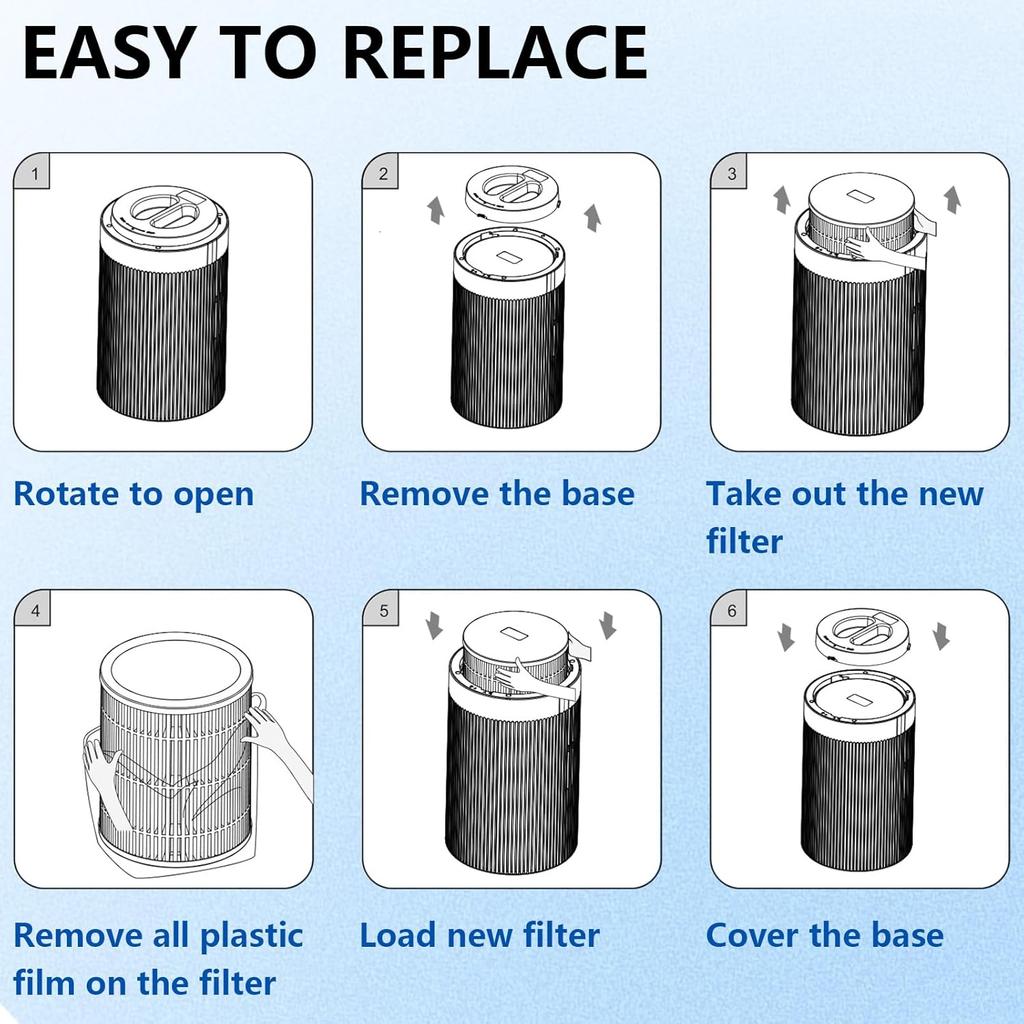 EASY TO REPLACE

1

Rotate to open

2

Remove the base

3

Take out the new filter

4

Remove all plastic film on the filter

5

Load new filter

6

Cover the base