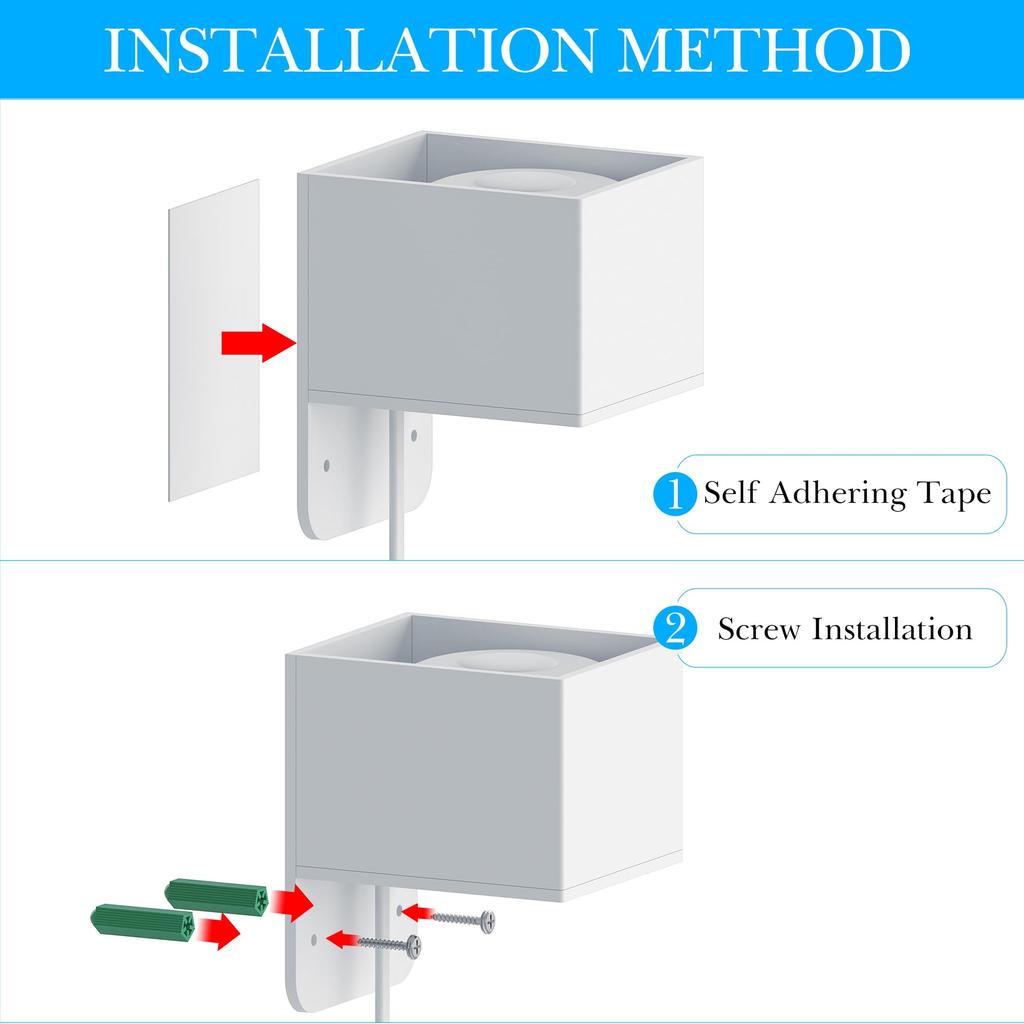 INSTALLATION METHOD

1 Self Adhering Tape

2 Screw Installation