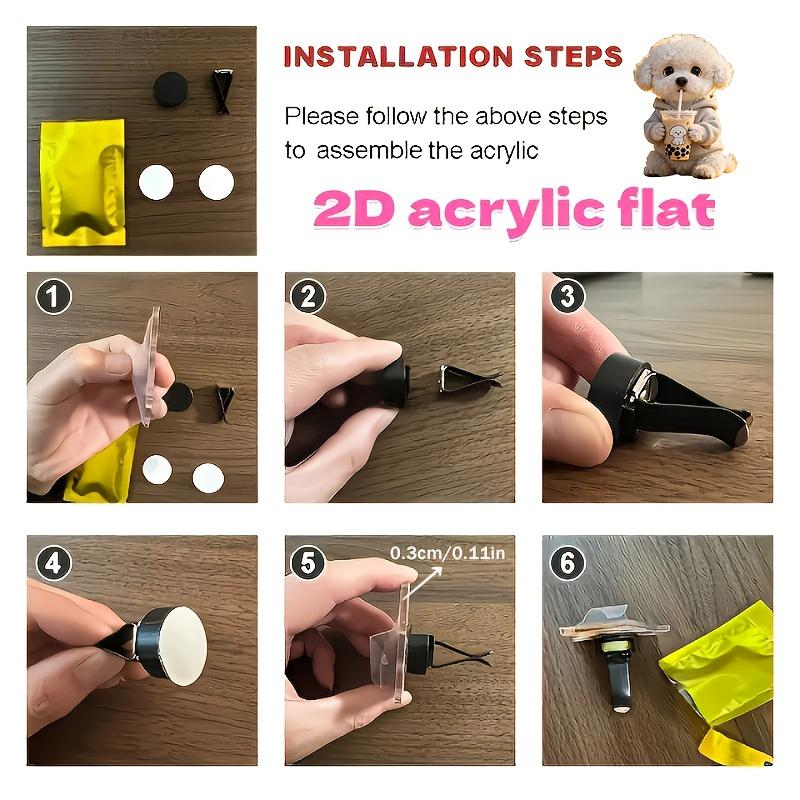 INSTALLATION STEPS

Please follow the above steps to assemble the acrylic

2D acrylic flat

1

2

3

4

5

0.3cm/0.11in

6