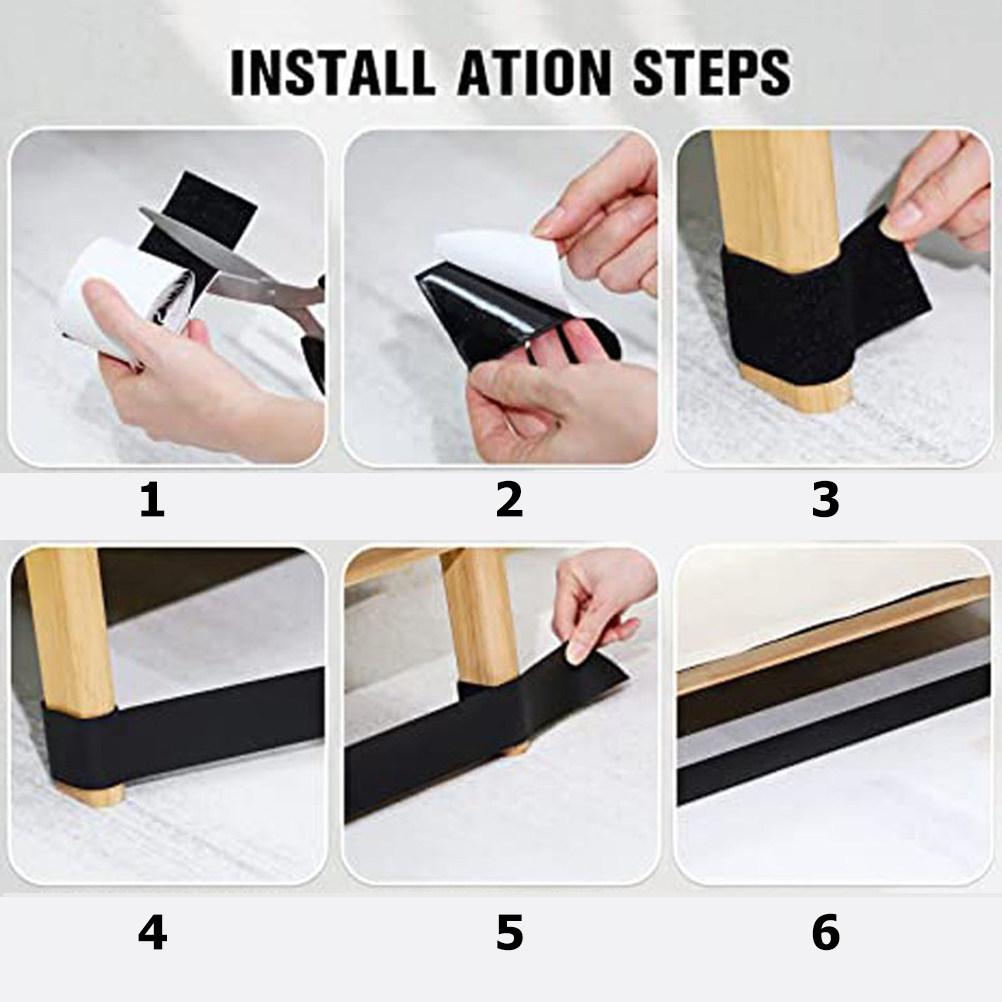 INSTALL ATION STEPS

1

2

3

4

5

6