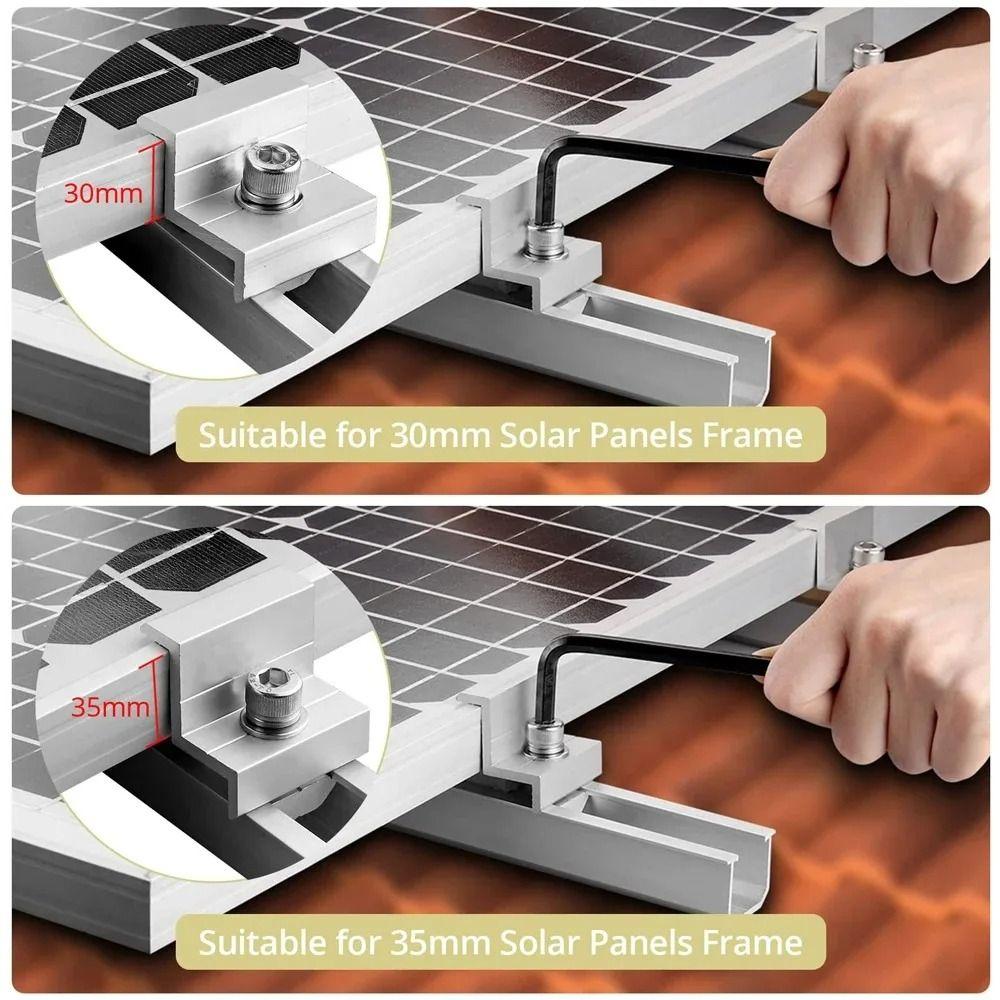 30mm

Suitable for 30mm Solar Panels Frame

35mm

Suitable for 35mm Solar Panels Frame