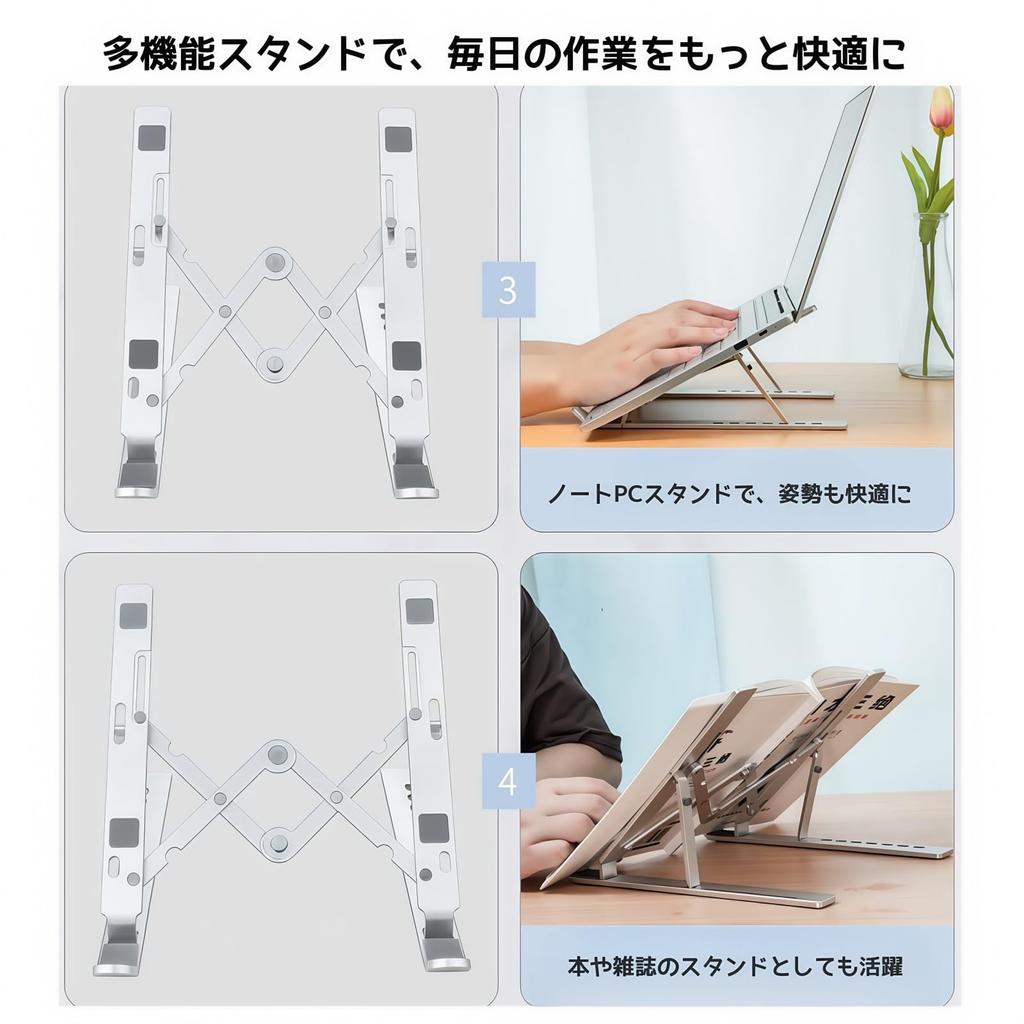 多機能スタンドで、毎日の作業をもっと快適に

3

ノートPCスタンドで、姿勢も快適に

4

本や雑誌のスタンドとしても活躍