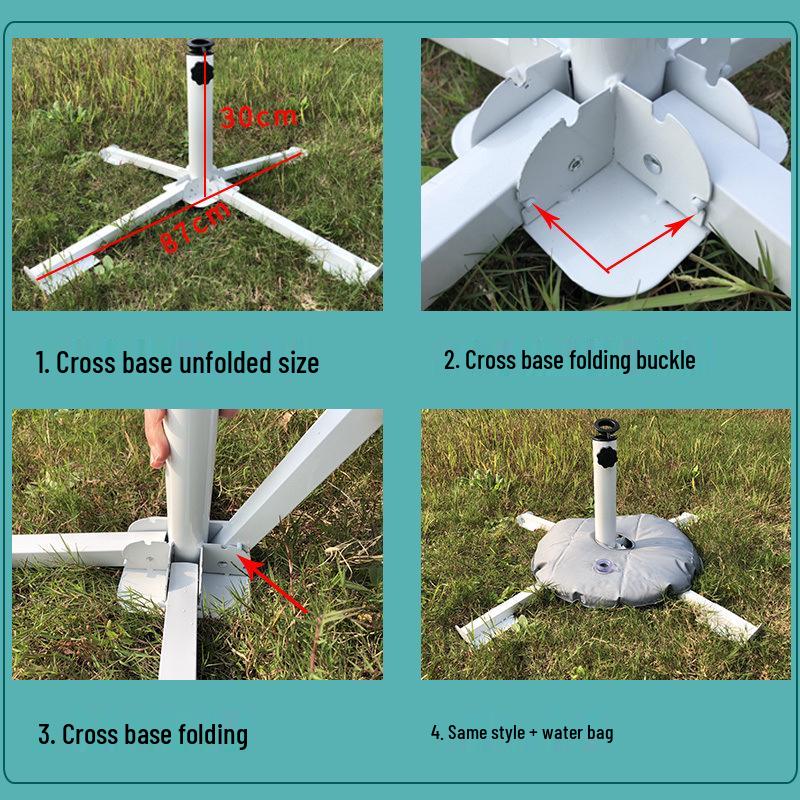 30cm

87cm

1. Cross base unfolded size

2. Cross base folding buckle

3. Cross base folding

4. Same style + water bag