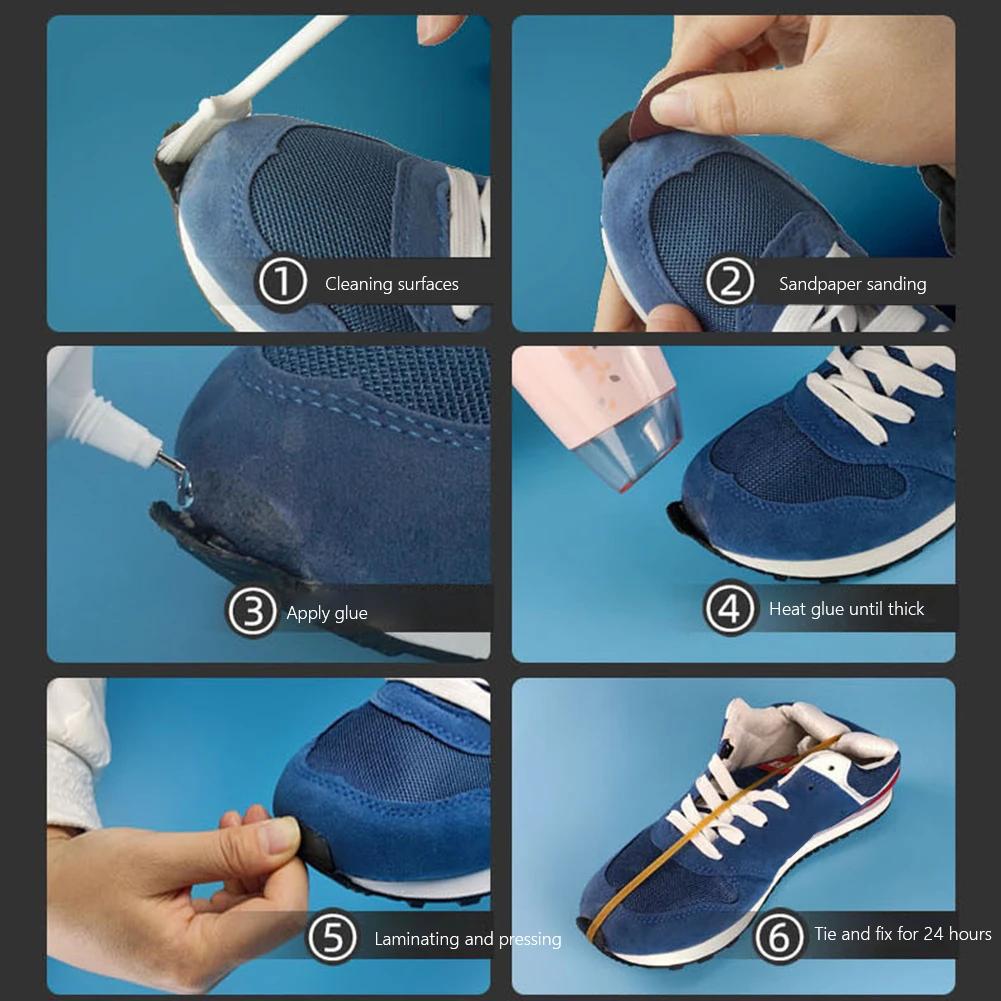 ① Cleaning surfaces

② Sandpaper sanding

③ Apply glue

④ Heat glue until thick

⑤ Laminating and pressing

⑥ Tie and fix for 24 hours