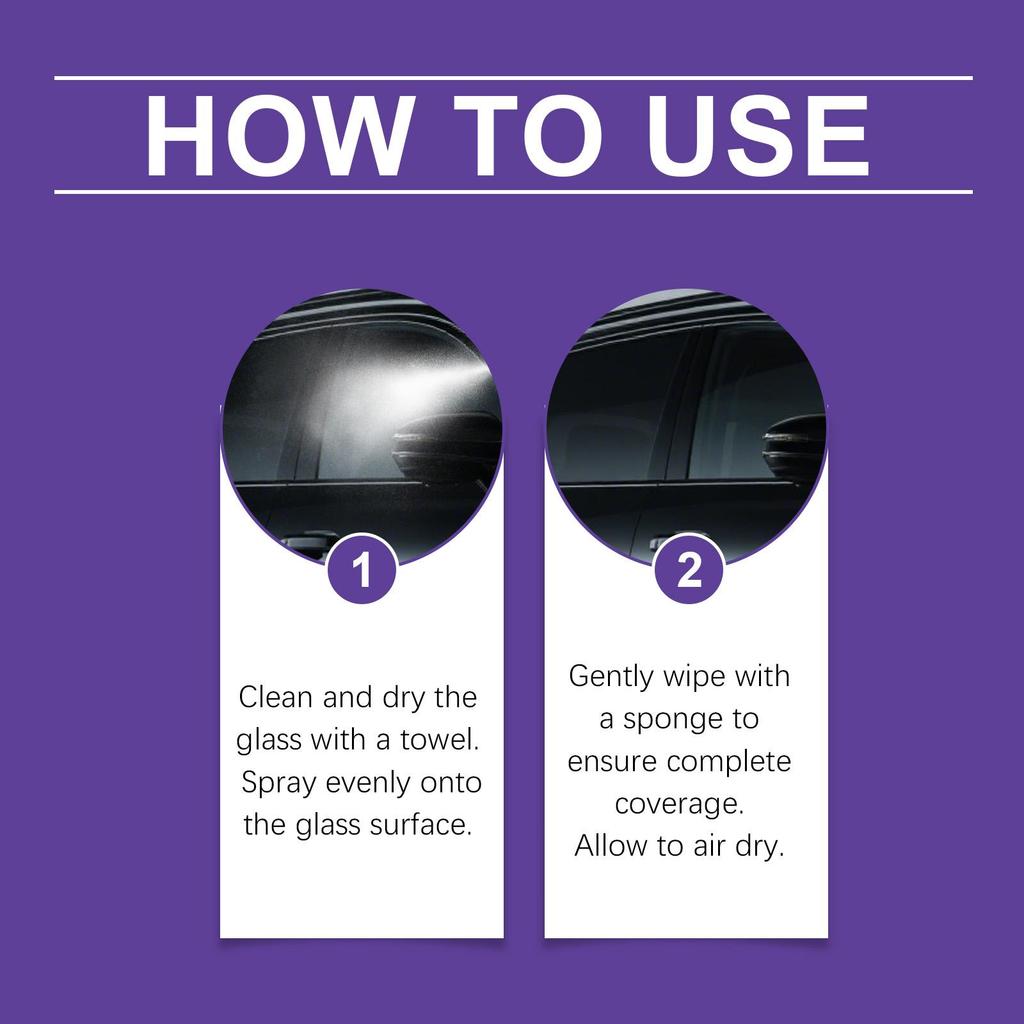 HOW TO USE

1

Clean and dry the glass with a towel. Spray evenly onto the glass surface.

2

Gently wipe with a sponge to ensure complete coverage. Allow to air dry.