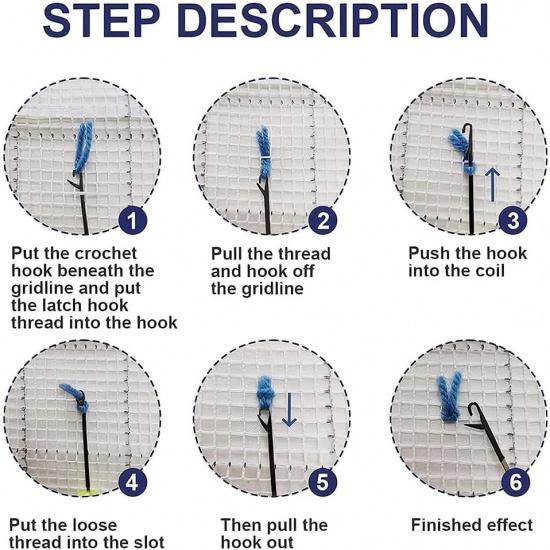 STEP DESCRIPTION

1

Put the crochet hook beneath the gridline and put the latch hook thread into the hook

2

Pull the thread and hook off the gridline

3

Push the hook into the coil

4

Put the loose thread into the slot

5

Then pull the hook out

6

Finished effect