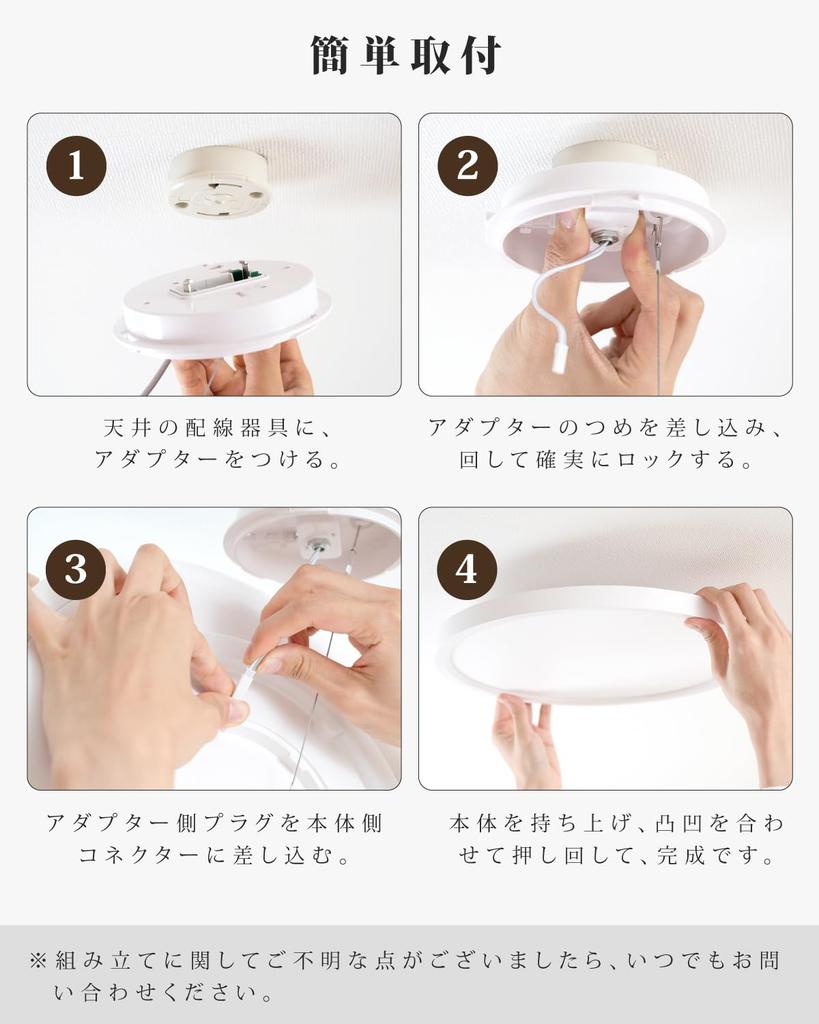 簡単取付

1

天井の配線器具に、アダプターをつける。

2

アダプターのつめを差し込み、回して確実にロックする。

3

アダプター側プラグを本体側コネクターに差し込む。

4

本体を持ち上げ、凸凹を合わせて押し回して、完成です。

※組み立てに関してご不明な点がございましたら、いつでもお問い合わせください。