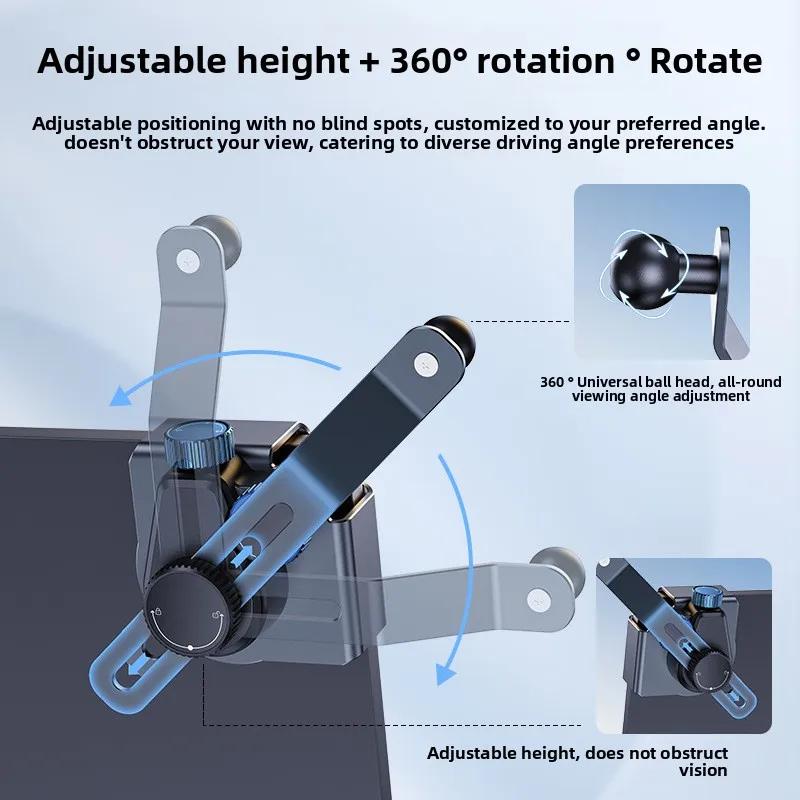 Adjustable height + 360° rotation ° Rotate

Adjustable positioning with no blind spots, customized to your preferred angle. doesn't obstruct your view, catering to diverse driving angle preferences

360 ° Universal ball head, all-round viewing angle adjustment

Adjustable height, does not obstruct vision