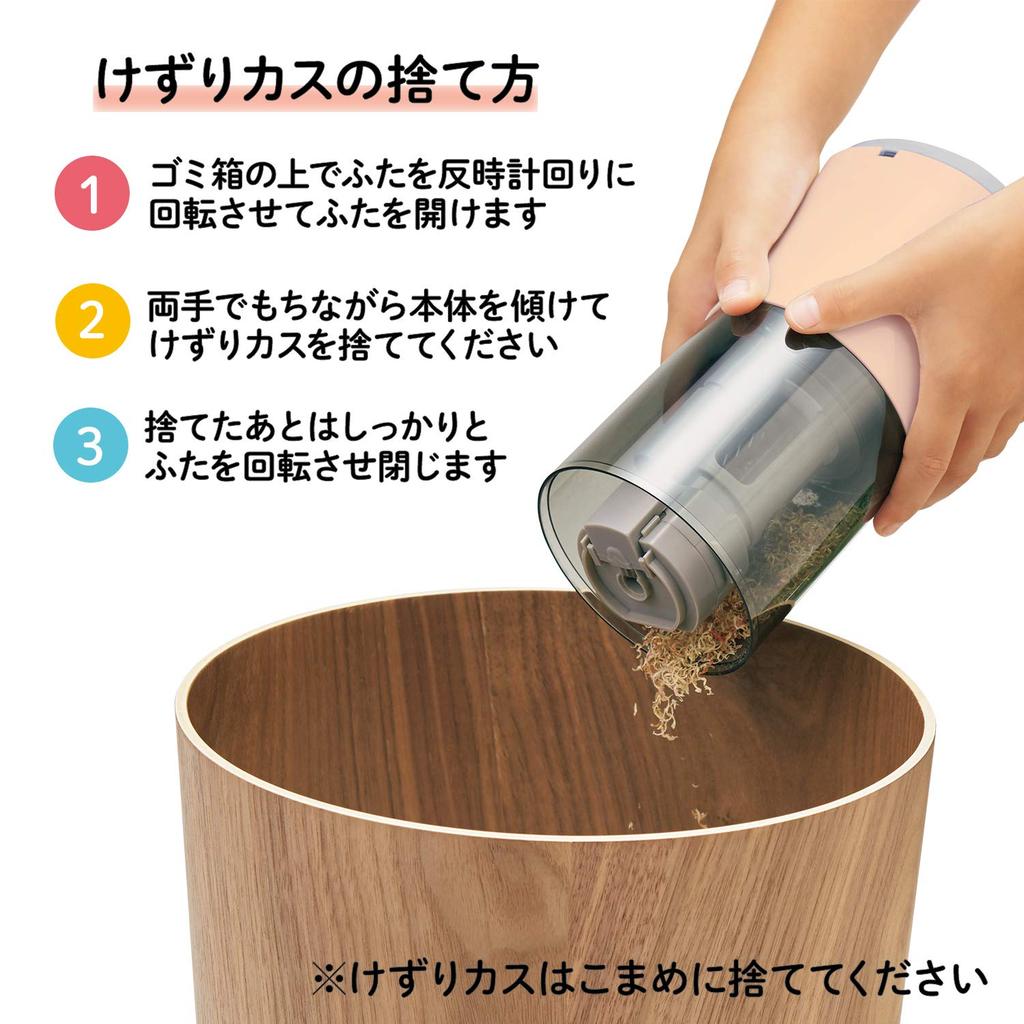 けずりカスの捨て方

1 ゴミ箱の上でふたを反時計回りに回転させてふたを開けます

2 両手でもちながら本体を傾けてけずりカスを捨ててください

3 捨てたあとはしっかりとふたを回転させ閉じます

※けずりカスはこまめに捨ててください