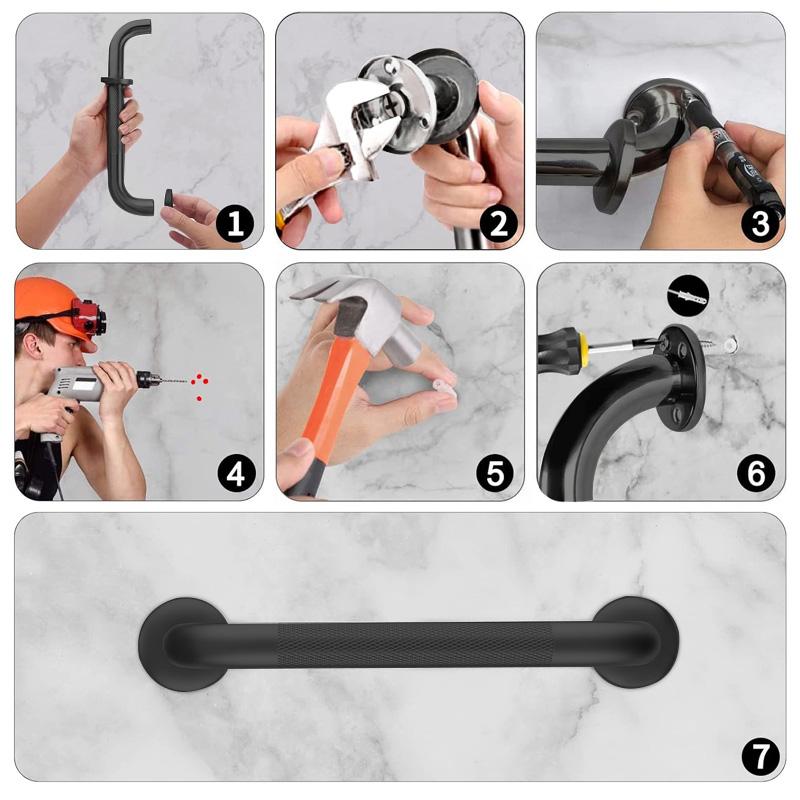 1

2

3

4

5

6

7